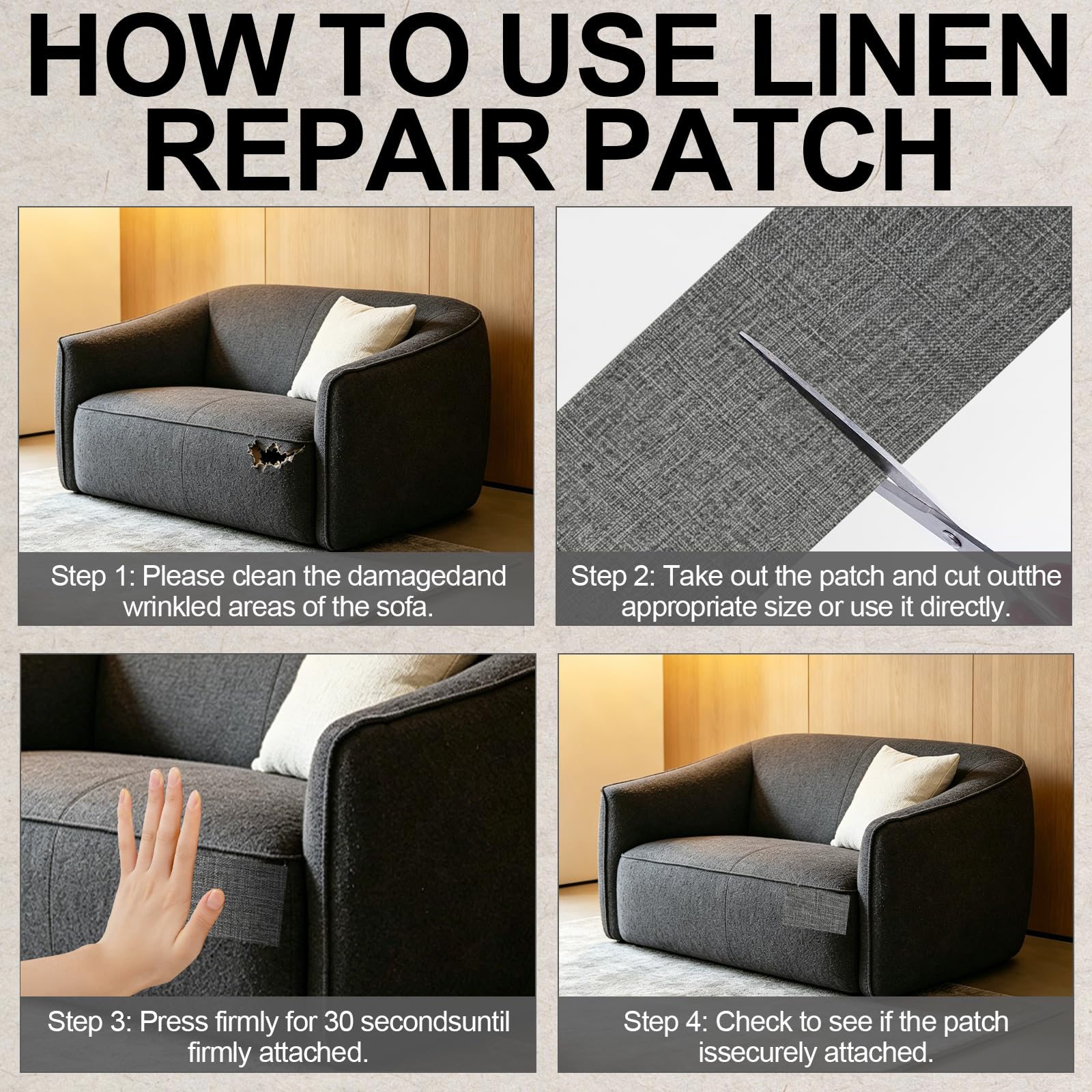 HOW TO USE LINEN REPAIR PATCH

Step 1: Please clean the damagedand wrinkled areas of the sofa.

Step 2: Take out the patch and cut outthe appropriate size or use it directly.

Step 3: Press firmly for 30 secondsuntil firmly attached.

Step 4: Check to see if the patch issecurely attached.