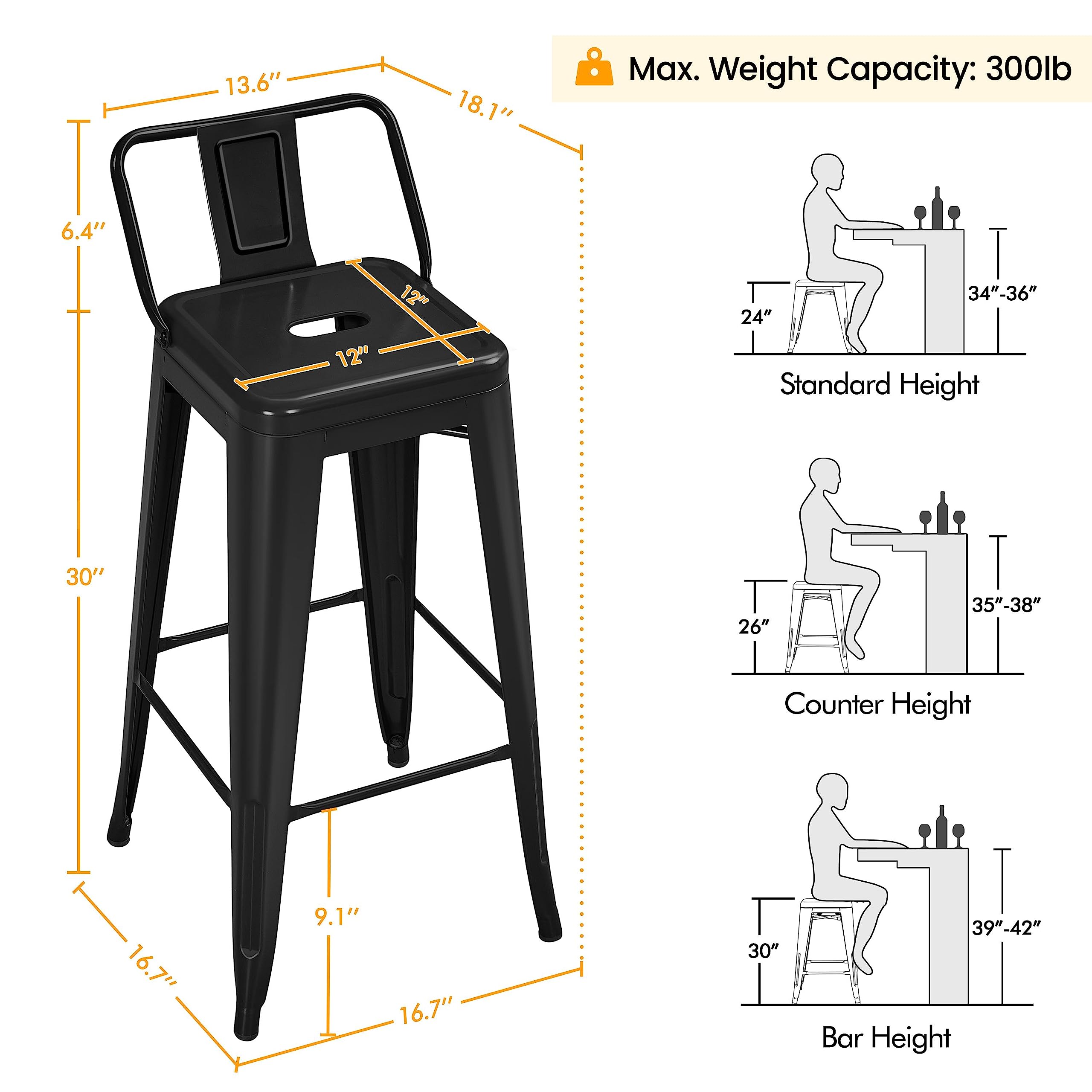 Max. Weight Capacity: 300lb

13.6″
18.1″
6.4″
12″
12″
30″
9.1″
16.7″
16.7″

24″
34″-36″
Standard Height

26″
35″-38″
Counter Height

30″
39″-42″
Bar Height