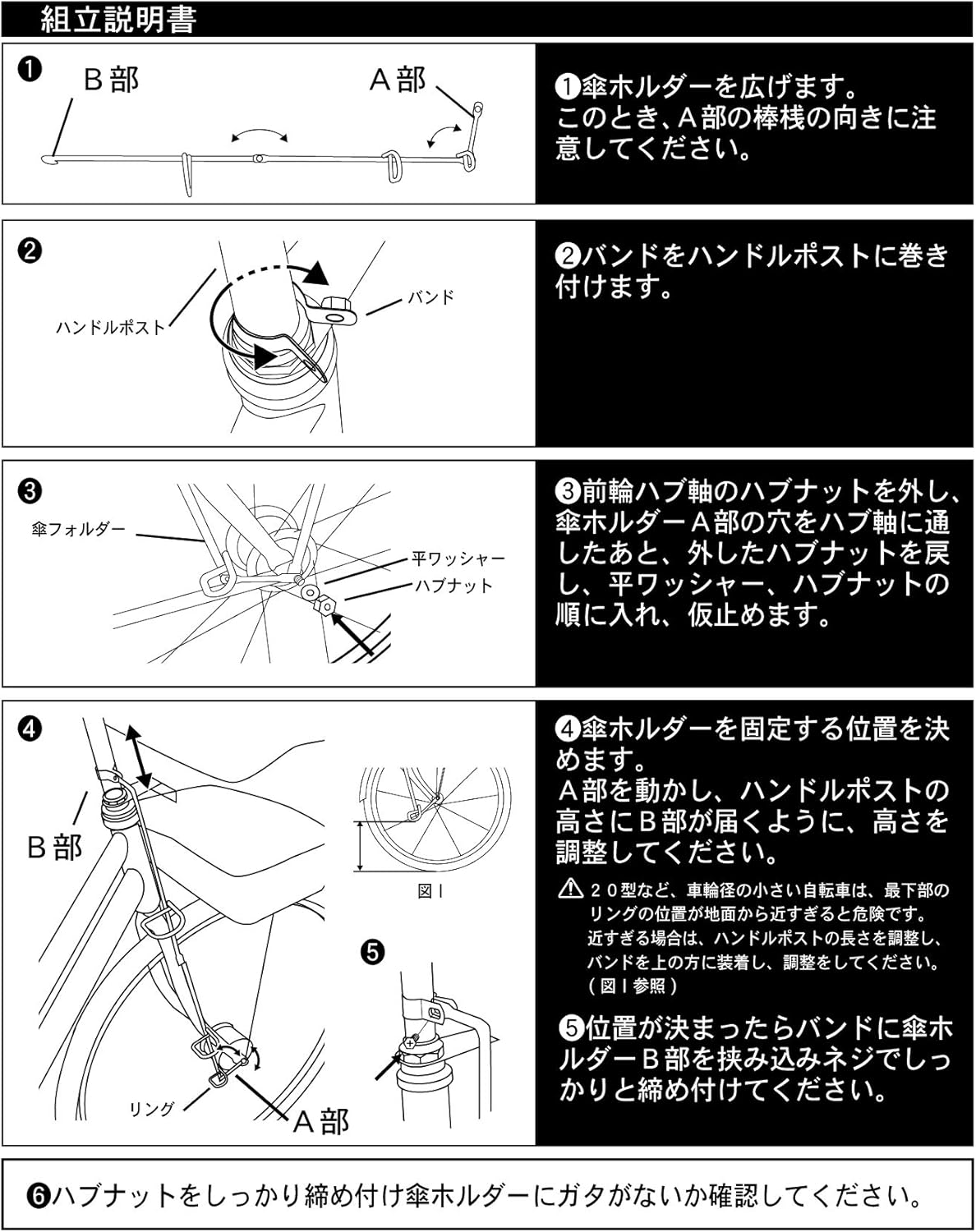 組立説明書

❶
B部
A部

❶傘ホルダーを広げます。このとき、A部の棒桟の向きに注意してください。

❷
ハンドルポスト
バンド

❷バンドをハンドルポストに巻き付けます。

❸
傘フォルダー
平ワッシャー
ハブナット

❸前輪ハブ軸のハブナットを外し、傘ホルダーA部の穴をハブ軸に通したあと、外したハブナットを戻し、平ワッシャー、ハブナットの順に入れ、仮止めます。

❹
B部
リング
A部
図Ⅰ
❺

❹傘ホルダーを固定する位置を決めます。
A部を動かし、ハンドルポストの高さにB部が届くように、高さを調整してください。

⚠ ２０型など、車輪径の小さい自転車は、最下部のリングの位置が地面から近すぎると危険です。近すぎる場合は、ハンドルポストの長さを調整し、バンドを上の方に装着し、調整をしてください。(図Ⅰ参照)

❺位置が決まったらバンドに傘ホルダーB部を挟み込みネジでしっかりと締め付けてください。

❻ハブナットをしっかり締め付け傘ホルダーにガタがないか確認してください。