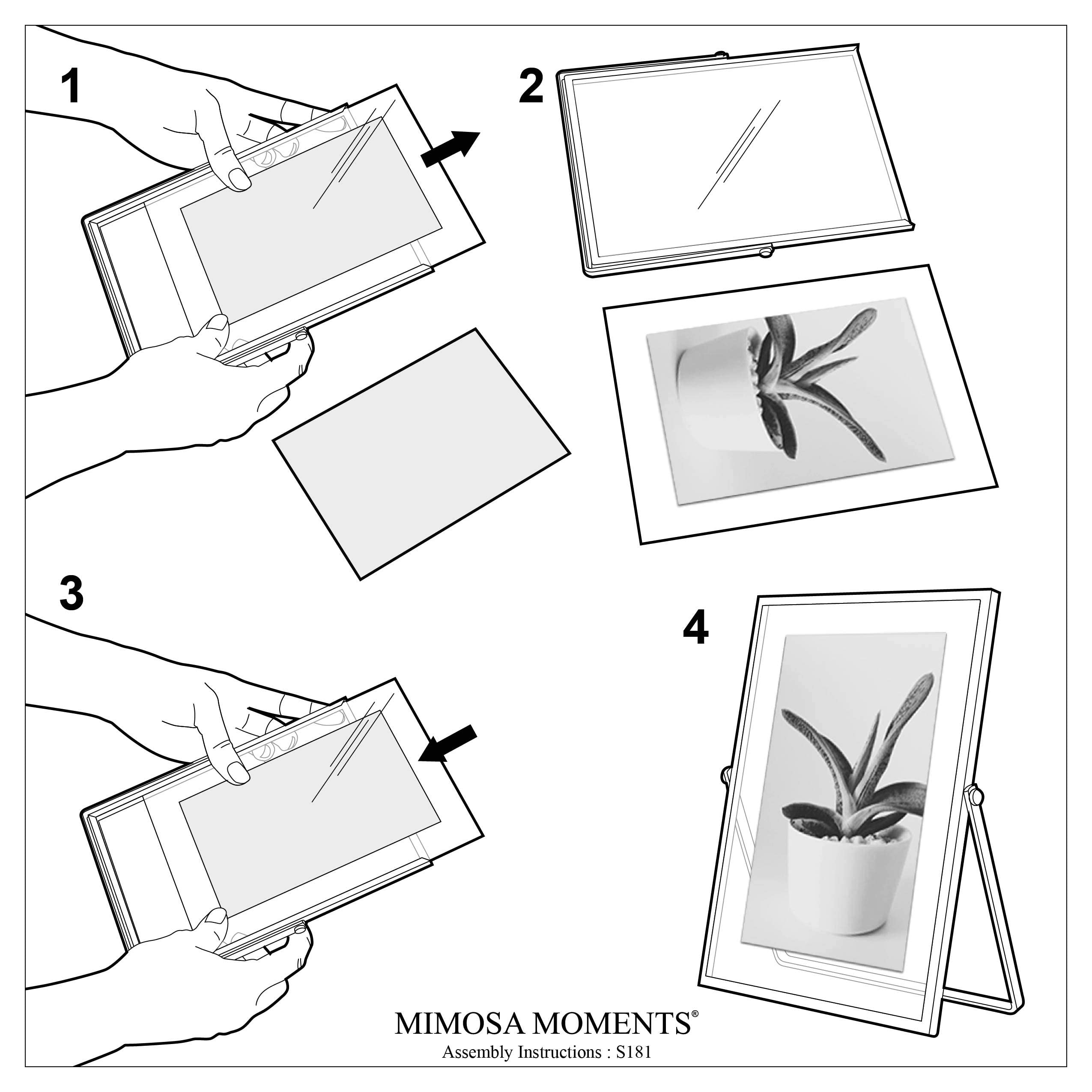 1

2

3

4

MIMOSA MOMENTS®
Assembly Instructions : S181