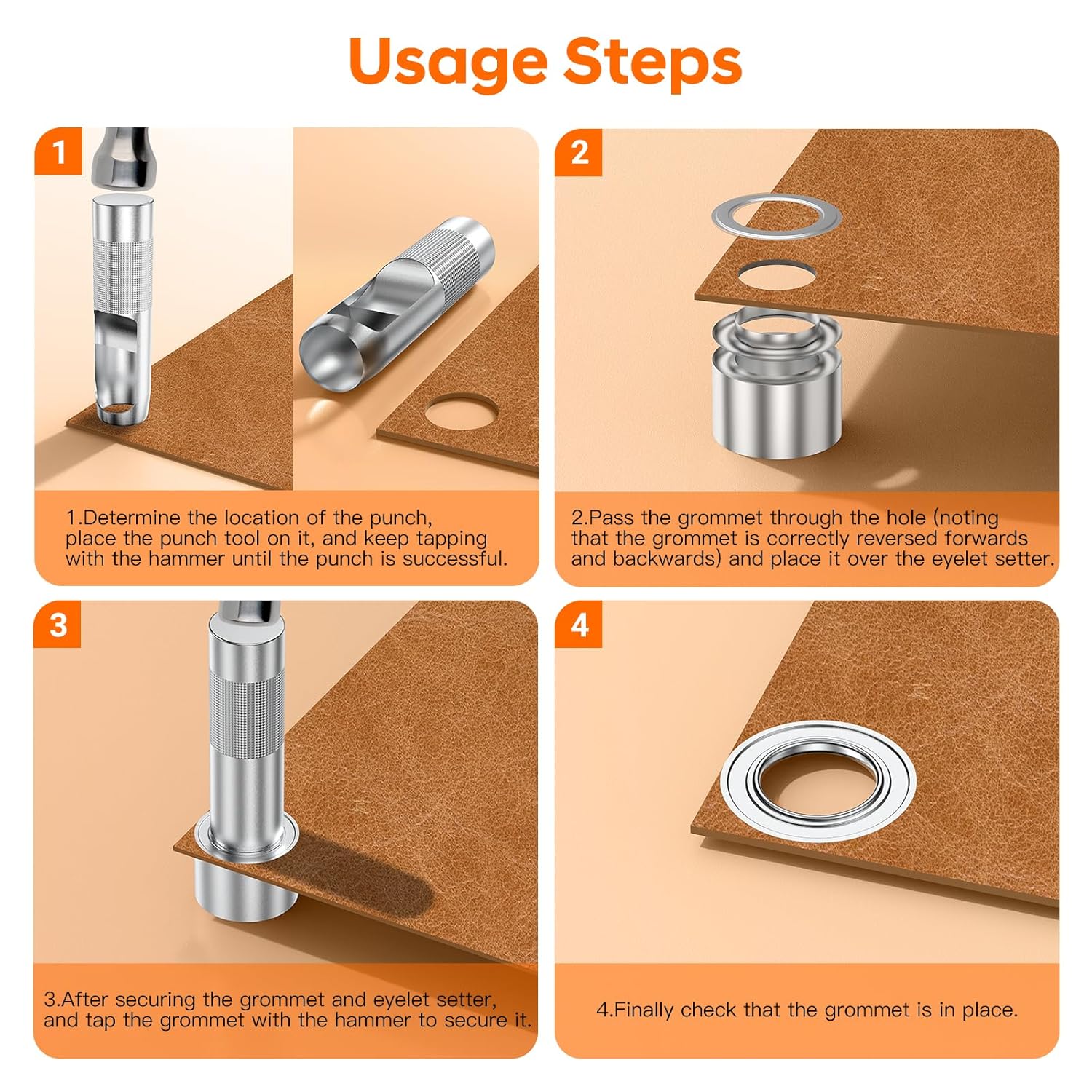 Usage Steps

1

1.Determine the location of the punch, place the punch tool on it, and keep tapping with the hammer until the punch is successful.

2

2.Pass the grommet through the hole (noting that the grommet is correctly reversed forwards and backwards) and place it over the eyelet setter.

3

3.After securing the grommet and eyelet setter, and tap the grommet with the hammer to secure it.

4

4.Finally check that the grommet is in place.