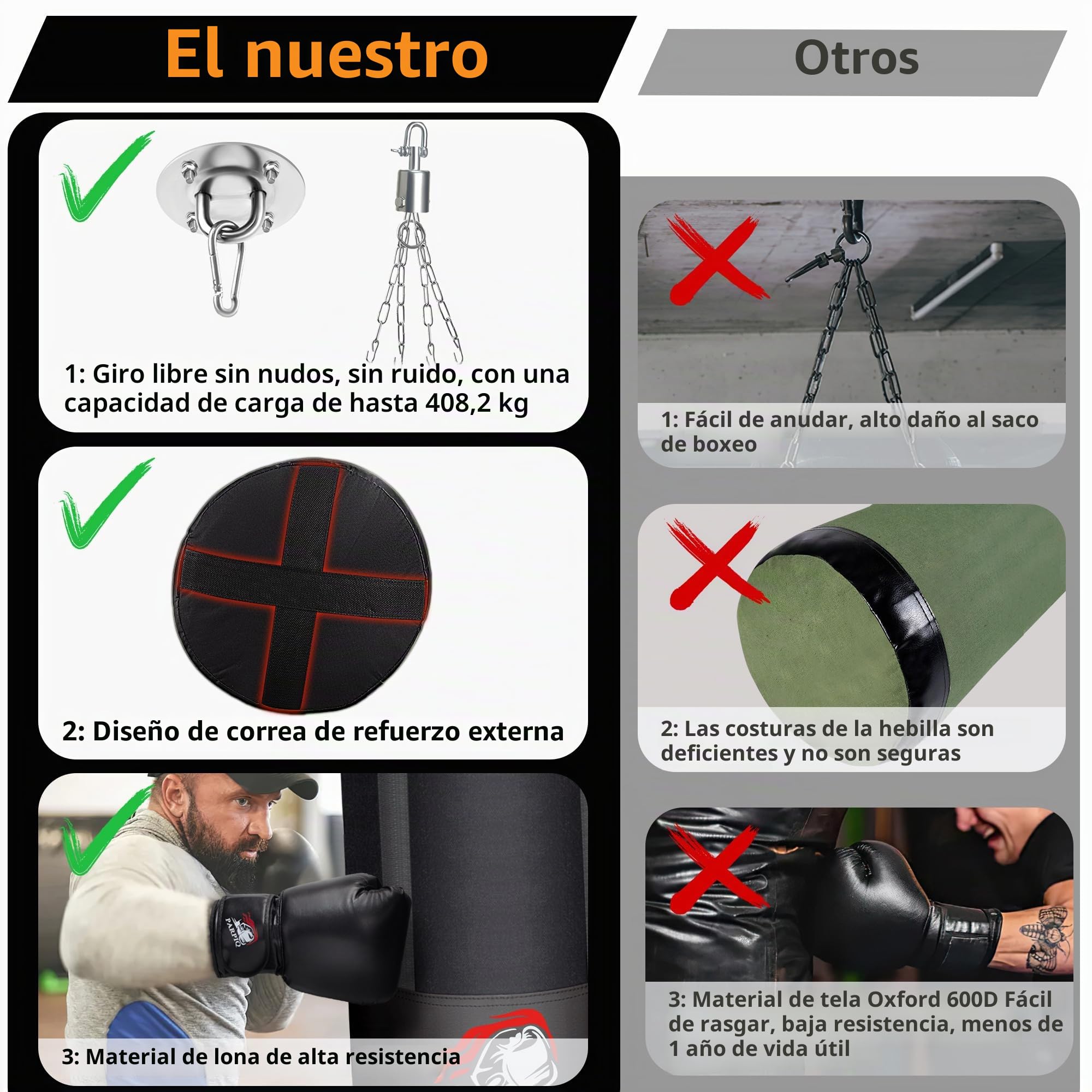 El nuestro

1: Giro libre sin nudos, sin ruido, con una capacidad de carga de hasta 408,2 kg

2: Diseño de correa de refuerzo externa

PARPIO

3: Material de lona de alta resistencia

Otros

1: Fácil de anudar, alto daño al saco de boxeo

2: Las costuras de la hebilla son deficientes y no son seguras

3: Material de tela Oxford 600D Fácil de rasgar, baja resistencia, menos de 1 año de vida útil