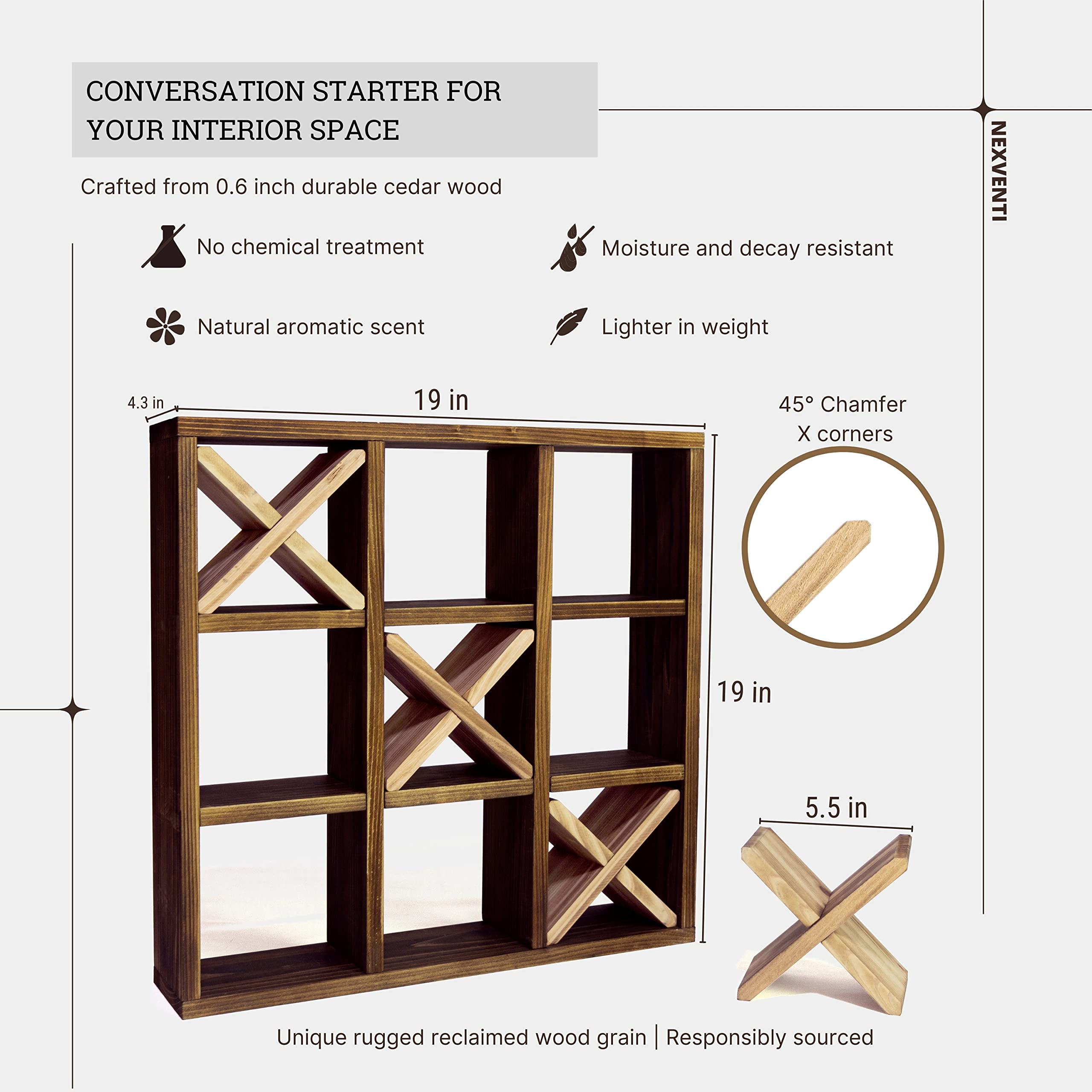 CONVERSATION STARTER FOR YOUR INTERIOR SPACE

NEXVENTI

Crafted from 0.6 inch durable cedar wood

No chemical treatment

Moisture and decay resistant

Natural aromatic scent

Lighter in weight

4.3 in

19 in

45° Chamfer
X corners

19 in

5.5 in

Unique rugged reclaimed wood grain | Responsibly sourced