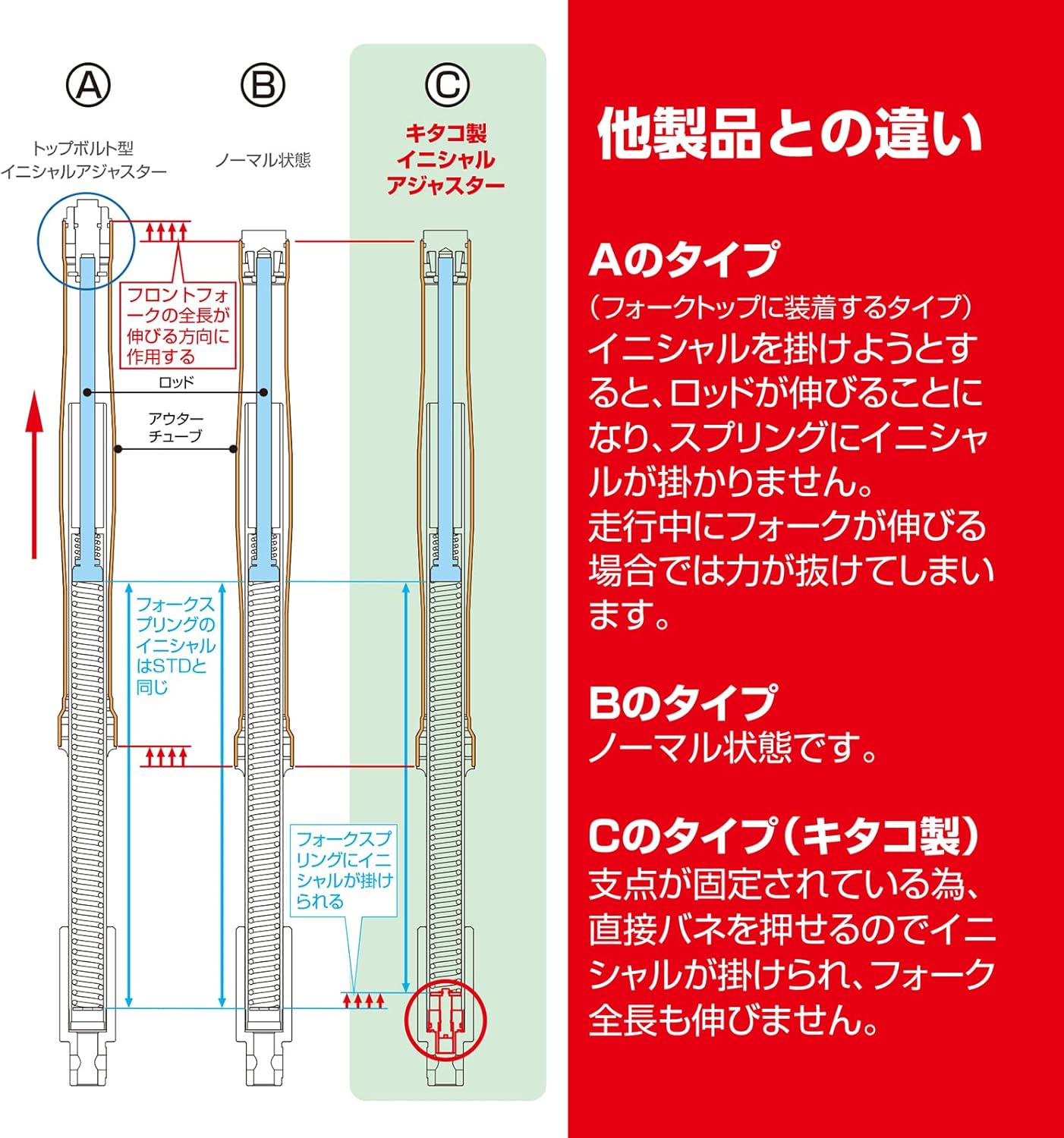 Ⓐ

トップボルト型
イニシャルアジャスター

Ⓑ

ノーマル状態

Ⓒ

キタコ製
イニシャル
アジャスター

フロントフォークの全長が伸びる方向に作用する

ロッド

アウターチューブ

フォークスプリングのイニシャルはSTDと同じ

フォークスプリングにイニシャルが掛けられる

他製品との違い

Aのタイプ
（フォークトップに装着するタイプ）
イニシャルを掛けようとすると、ロッドが伸びることになり、スプリングにイニシャルが掛かりません。
走行中にフォークが伸びる場合では力が抜けてしまいます。

Bのタイプ
ノーマル状態です。

Cのタイプ（キタコ製）
支点が固定されている為、直接バネを押せるのでイニシャルが掛けられ、フォーク全長も伸びません。