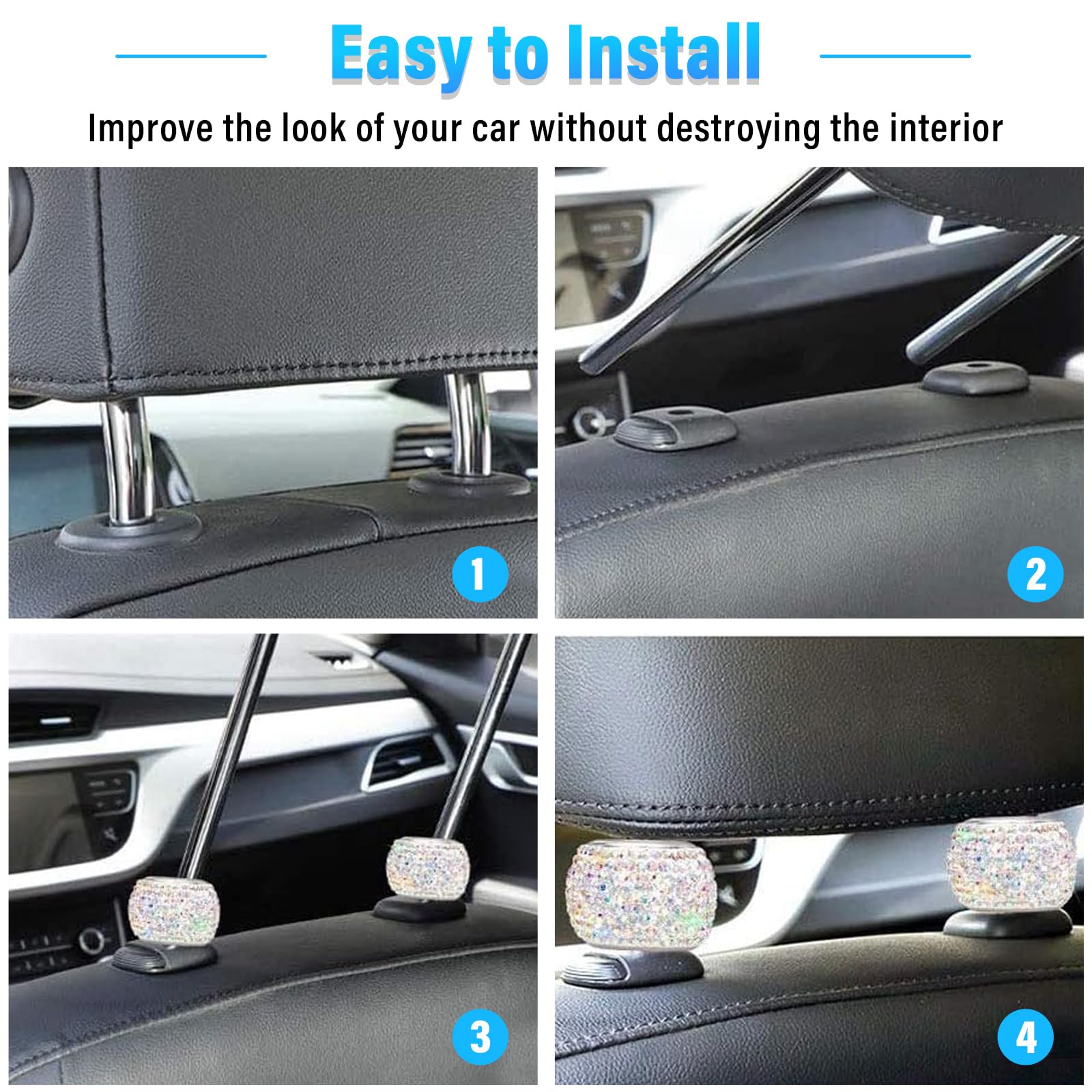 Easy to Install

Improve the look of your car without destroying the interior

1

2

3

4