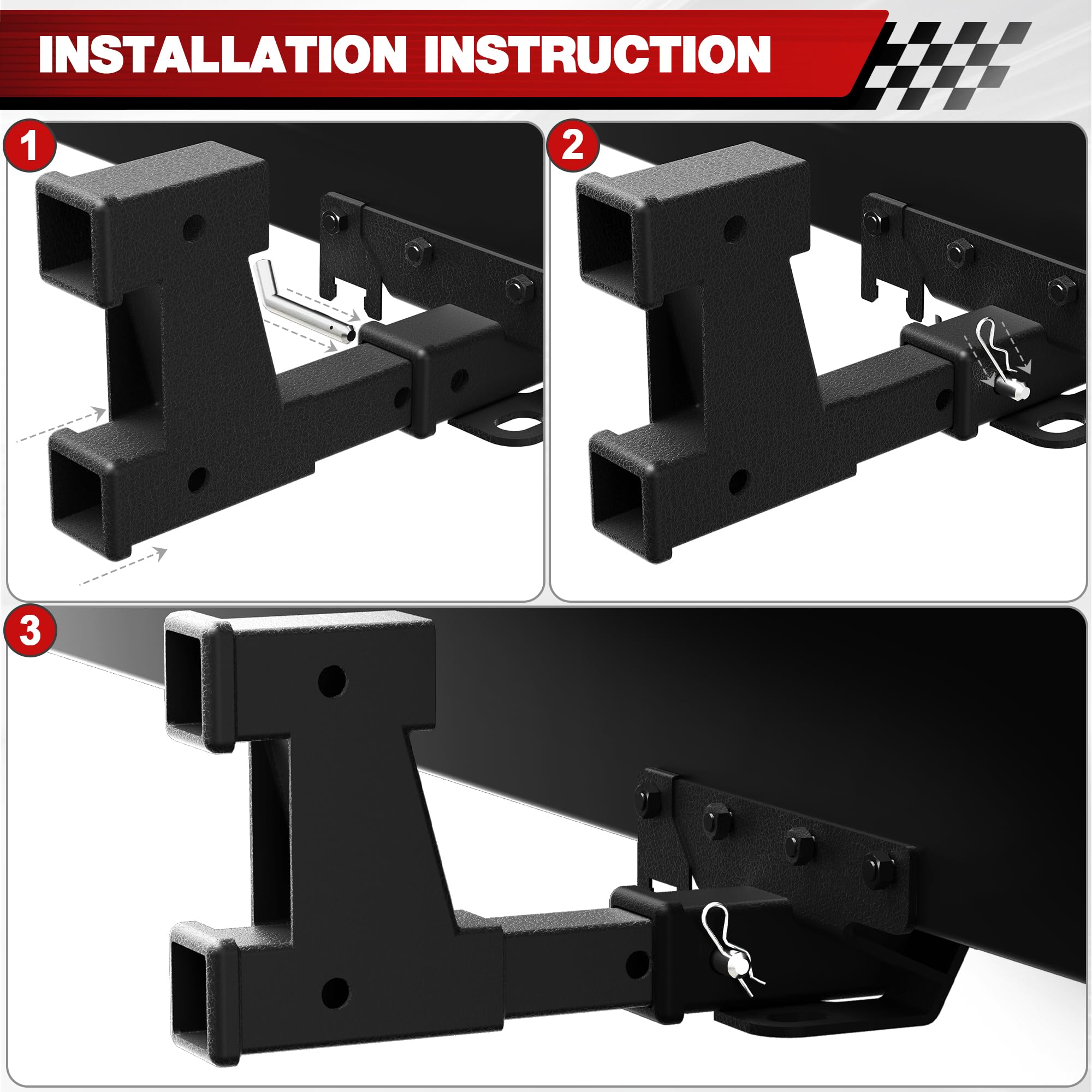 INSTALLATION INSTRUCTION

1

2

3