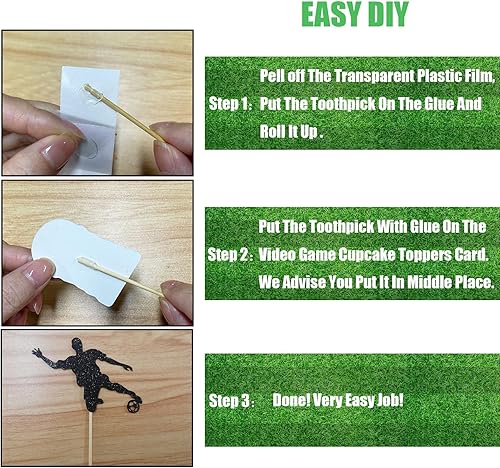 EASY DIY

Step 1: Pell off The Transparent Plastic Film, Put The Toothpick On The Glue And Roll It Up .

Step 2: Put The Toothpick With Glue On The Video Game Cupcake Toppers Card. We Advise You Put It In Middle Place.

Step 3: Done! Very Easy Job!