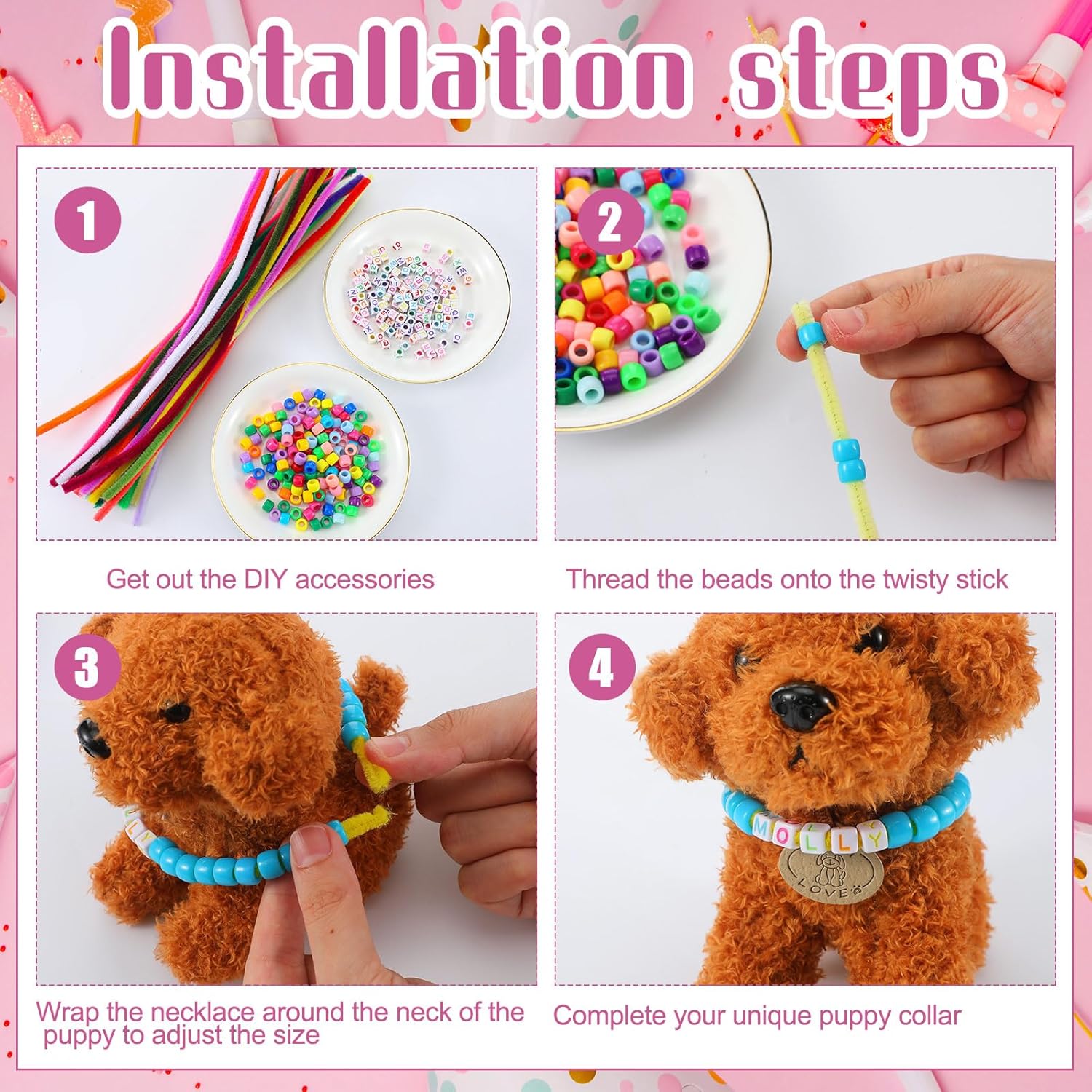 Installation steps

1

Get out the DIY accessories

2

Thread the beads onto the twisty stick

3

Wrap the necklace around the neck of the puppy to adjust the size

4

MOLLY

LOVE

Complete your unique puppy collar