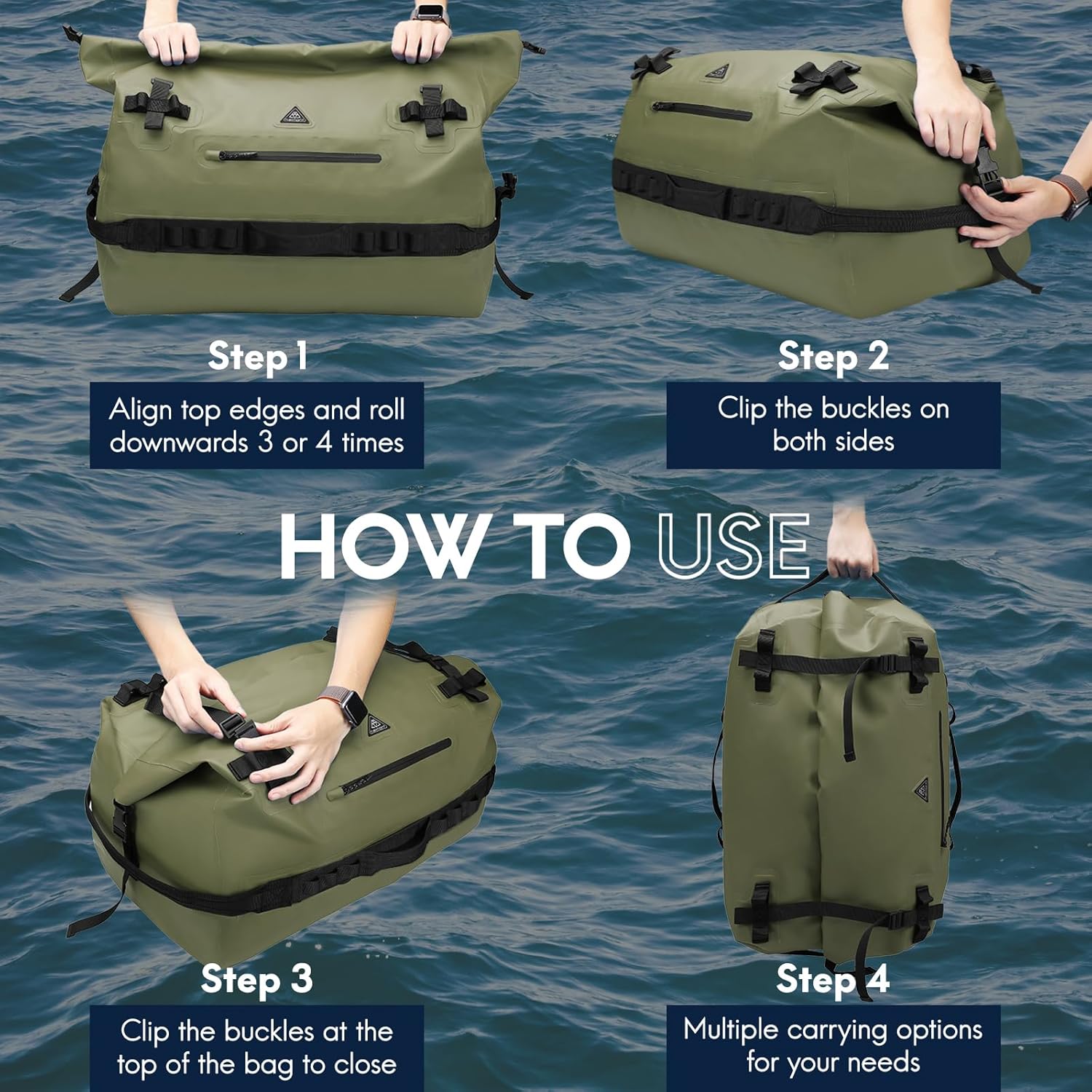 Step 1

Align top edges and roll downwards 3 or 4 times

Step 2

Clip the buckles on both sides

HOW TO USE

Step 3

Clip the buckles at the top of the bag to close

Step 4

Multiple carrying options for your needs