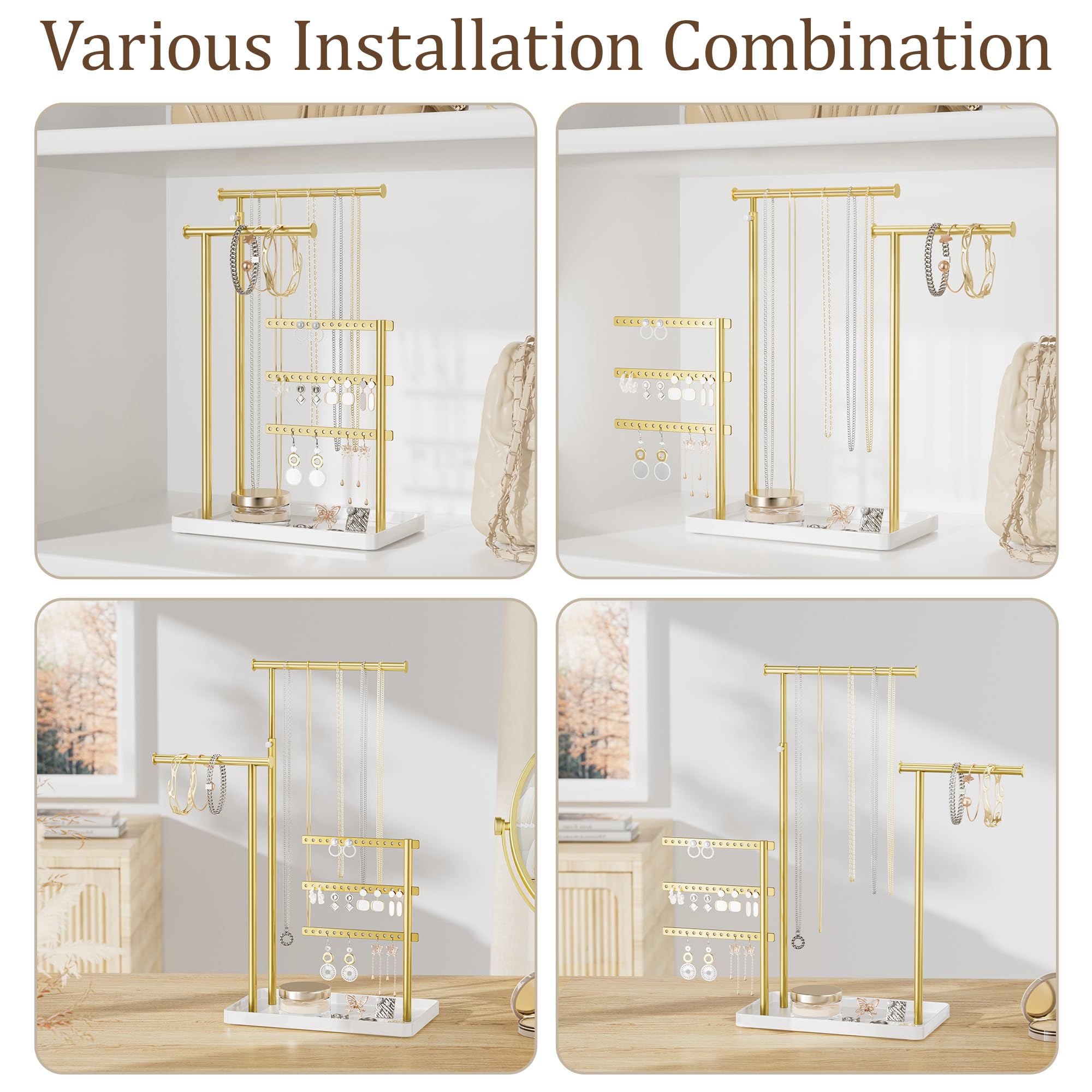 Various Installation Combination