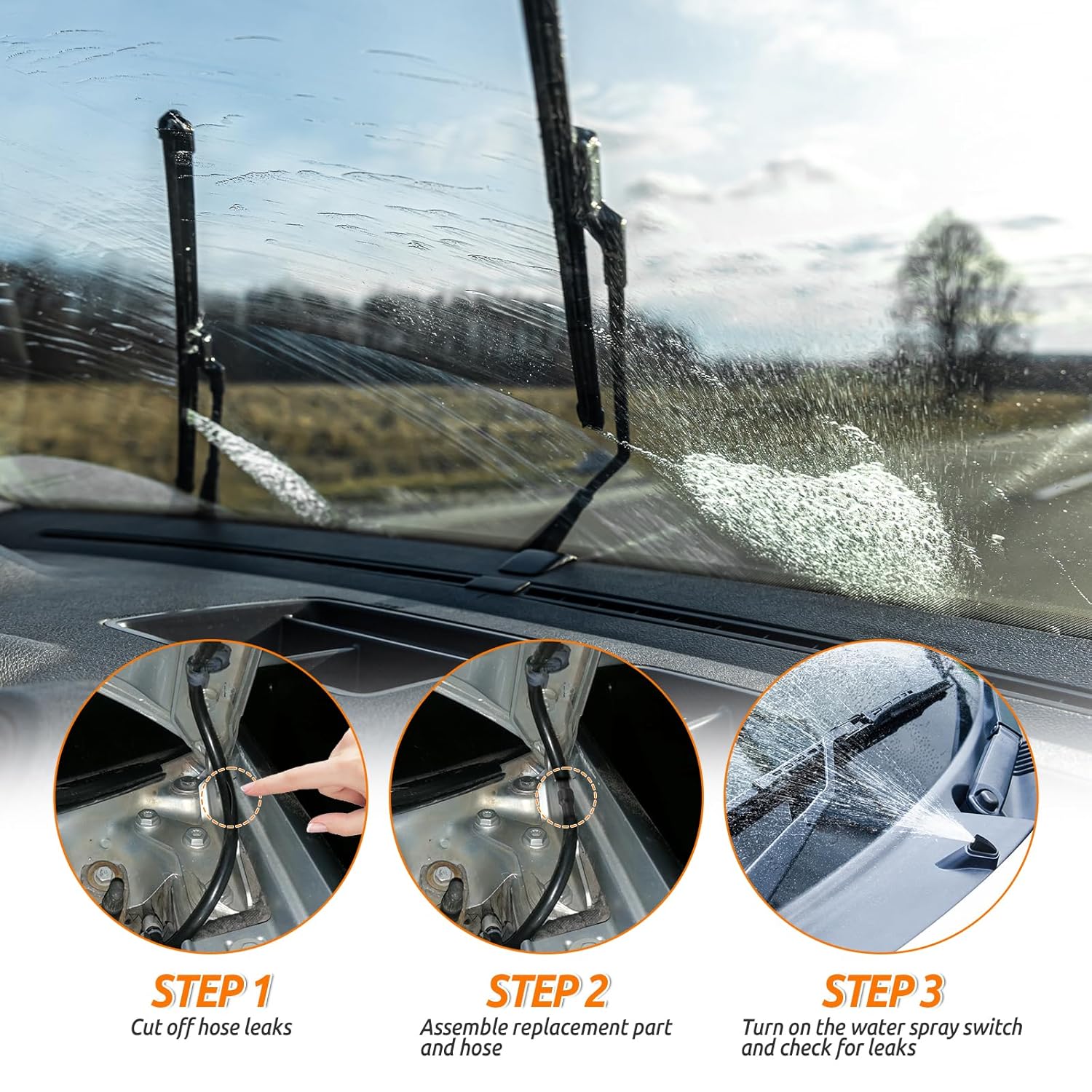 STEP 1
Cut off hose leaks

STEP 2
Assemble replacement part and hose

STEP 3
Turn on the water spray switch and check for leaks