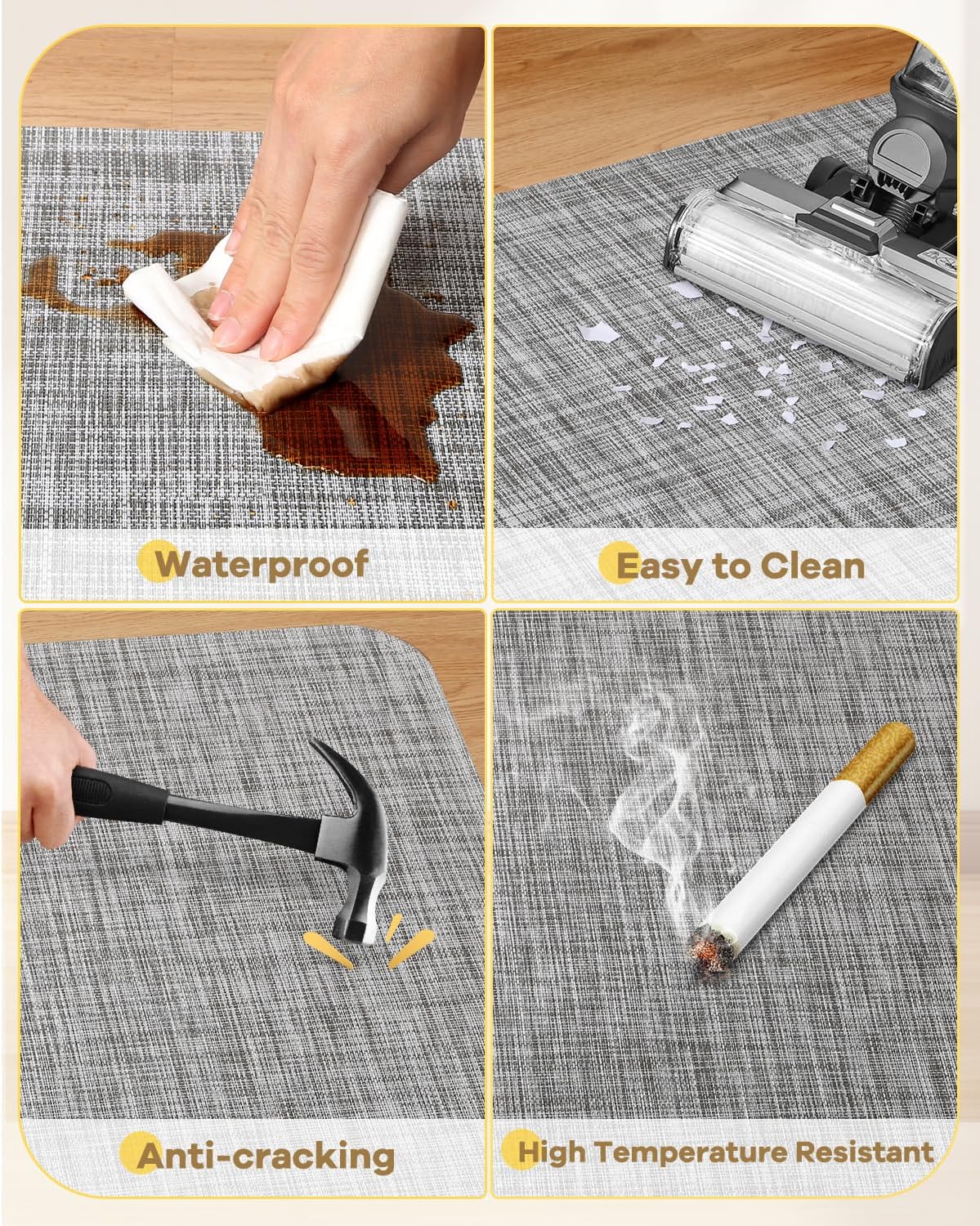 Waterproof

Easy to Clean

Anti-cracking

High Temperature Resistant