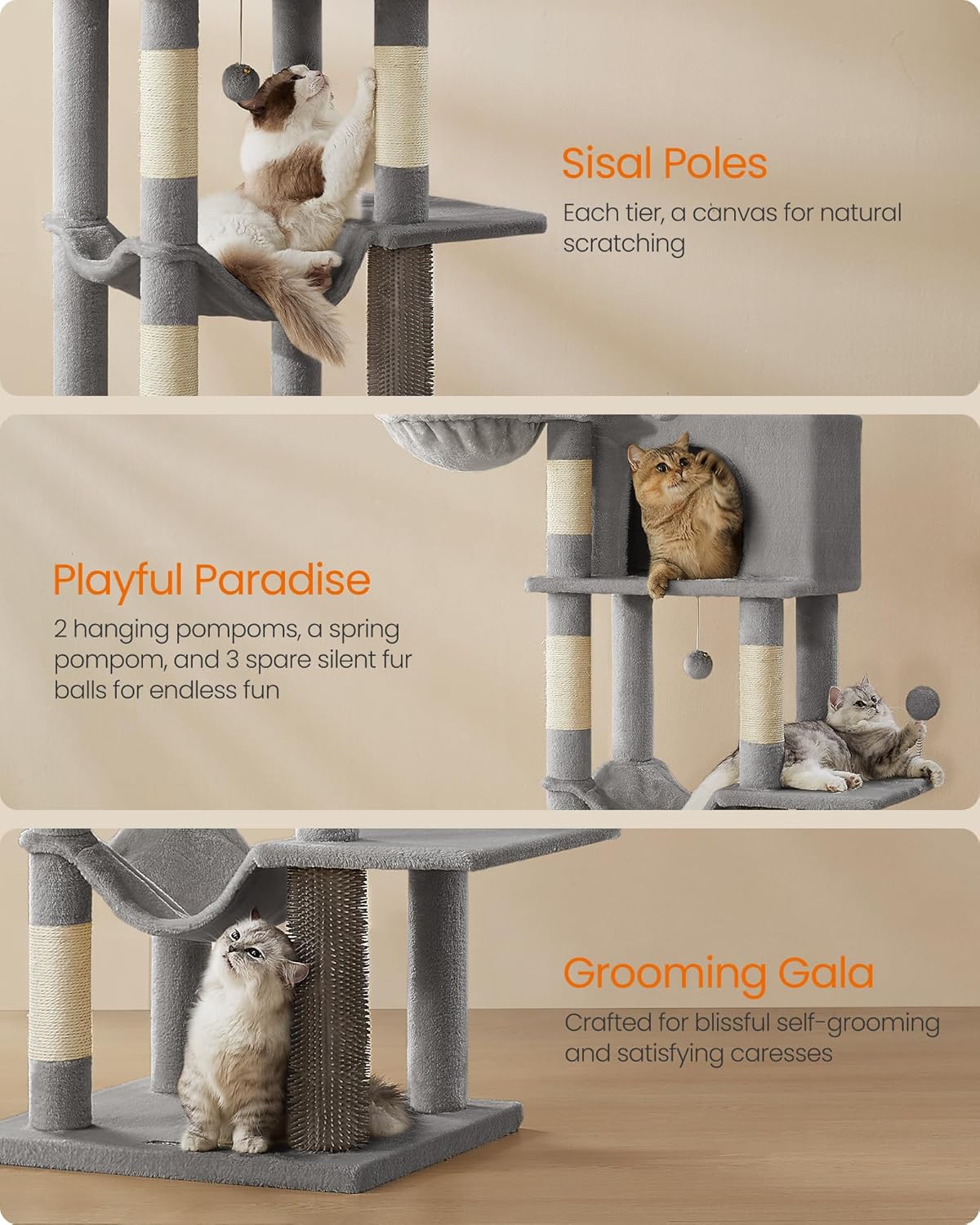 Sisal Poles

Each tier, a canvas for natural scratching

Playful Paradise

2 hanging pompoms, a spring pompom, and 3 spare silent fur balls for endless fun

Grooming Gala

Crafted for blissful self-grooming and satisfying caresses