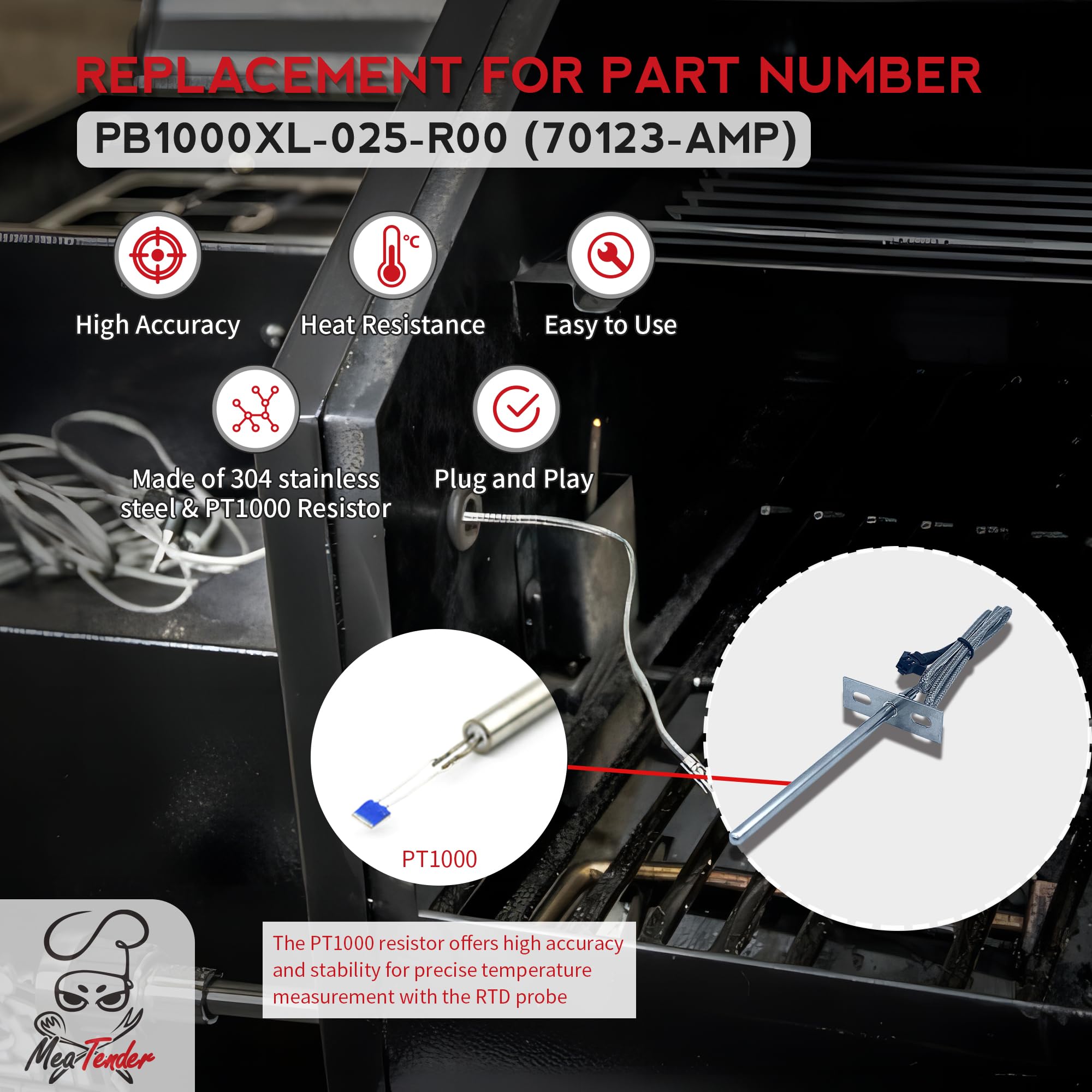 REPLACEMENT FOR PART NUMBER

PB1000XL-025-R00 (70123-AMP)

°C

High Accuracy

Heat Resistance

Easy to Use

Made of 304 stainless steel & PT1000 Resistor

Plug and Play

PT1000

The PT1000 resistor offers high accuracy and stability for precise temperature measurement with the RTD probe

MeaTender