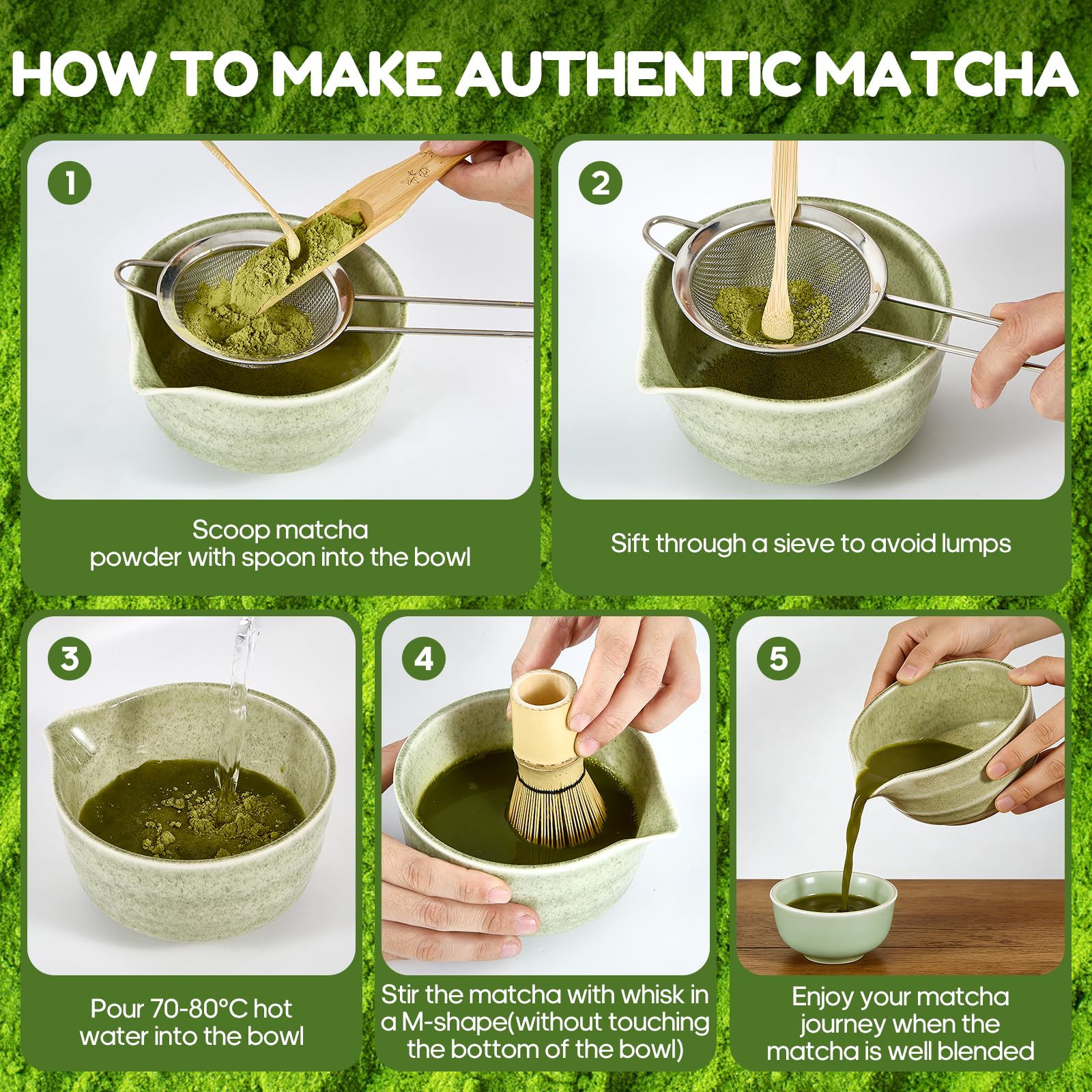 HOW TO MAKE AUTHENTIC MATCHA

1

Scoop matcha powder with spoon into the bowl

2

Sift through a sieve to avoid lumps

3

Pour 70-80°C hot water into the bowl

4

Stir the matcha with whisk in a M-shape(without touching the bottom of the bowl)

5

Enjoy your matcha journey when the matcha is well blended