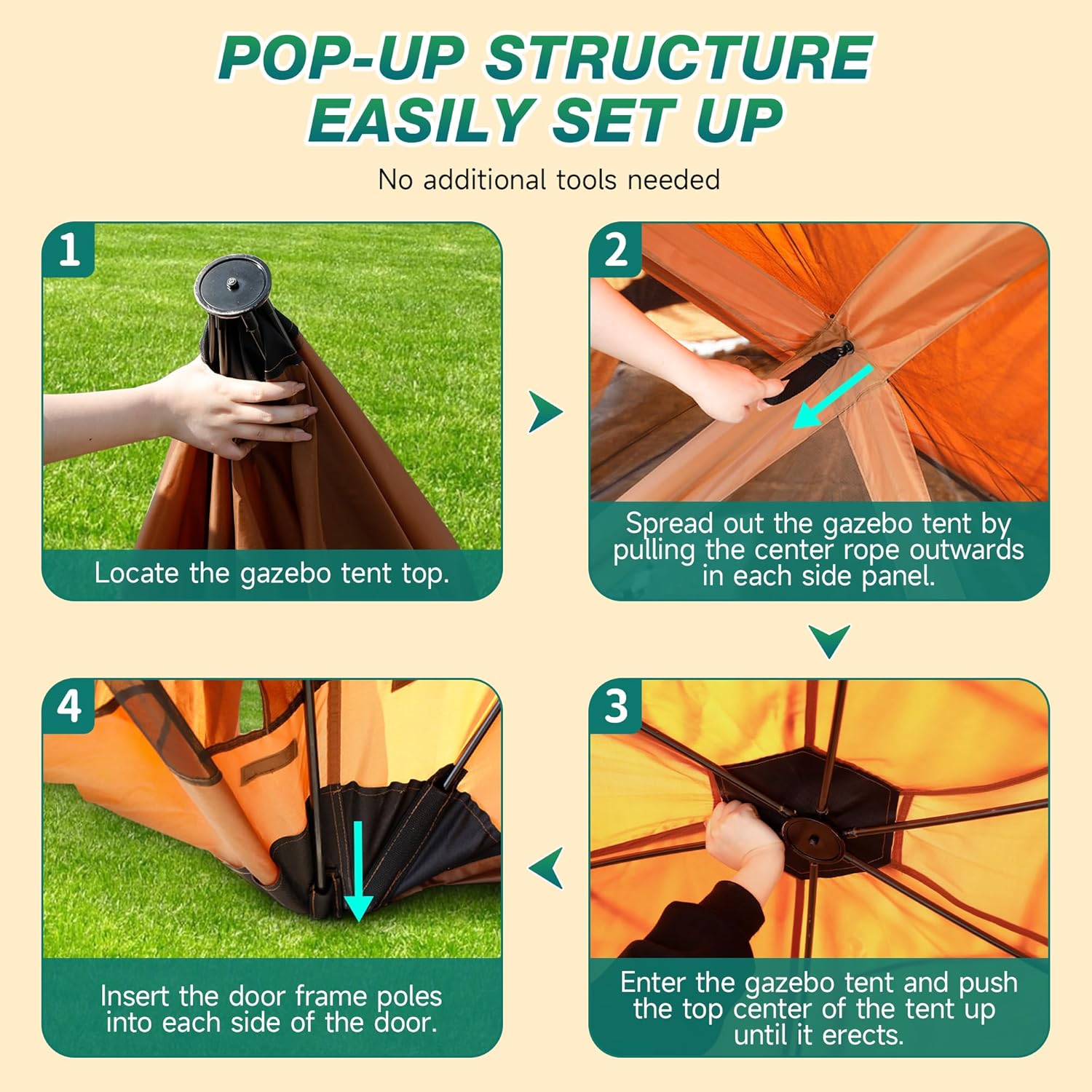 POP-UP STRUCTURE EASILY SET UP

No additional tools needed

1

Locate the gazebo tent top.

2

Spread out the gazebo tent by pulling the center rope outwards in each side panel.

3

Enter the gazebo tent and push the top center of the tent up until it erects.

4

Insert the door frame poles into each side of the door.