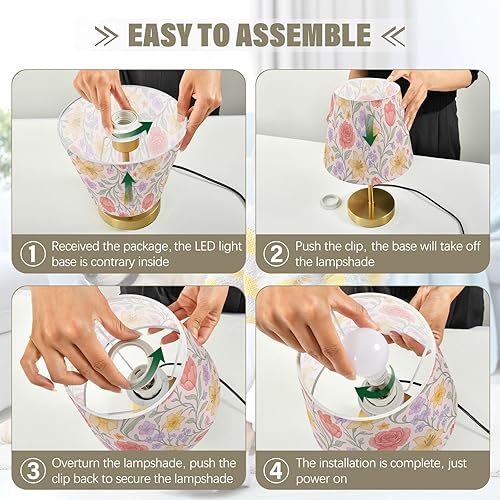 EASY TO ASSEMBLE

1 Received the package, the LED light base is contrary inside

2 Push the clip, the base will take off the lampshade

3 Overturn the lampshade, push the clip back to secure the lampshade

4 The installation is complete, just power on