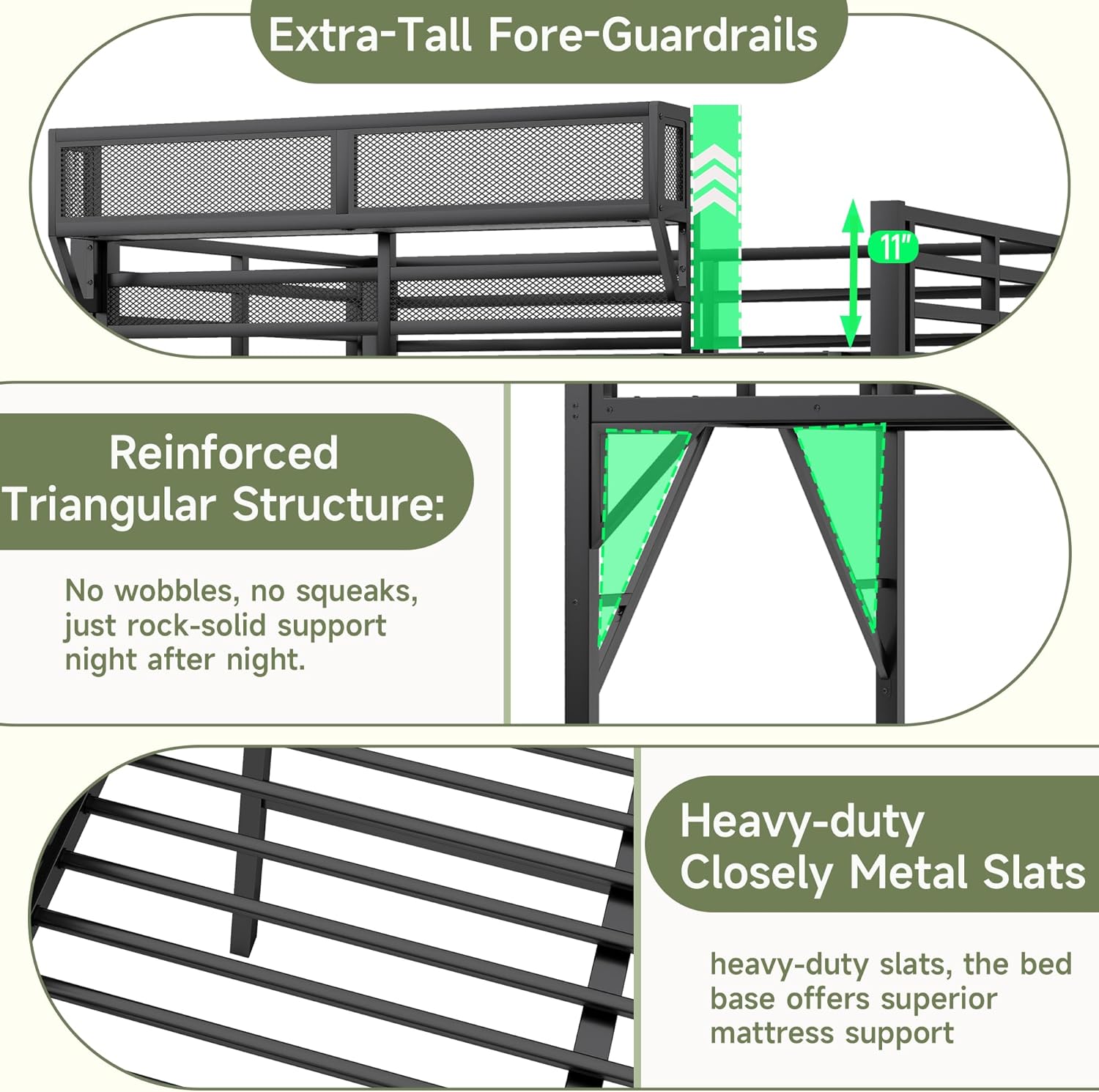 Extra-Tall Fore-Guardrails

11"

Reinforced Triangular Structure:

No wobbles, no squeaks, just rock-solid support night after night.

Heavy-duty Closely Metal Slats

heavy-duty slats, the bed base offers superior mattress support