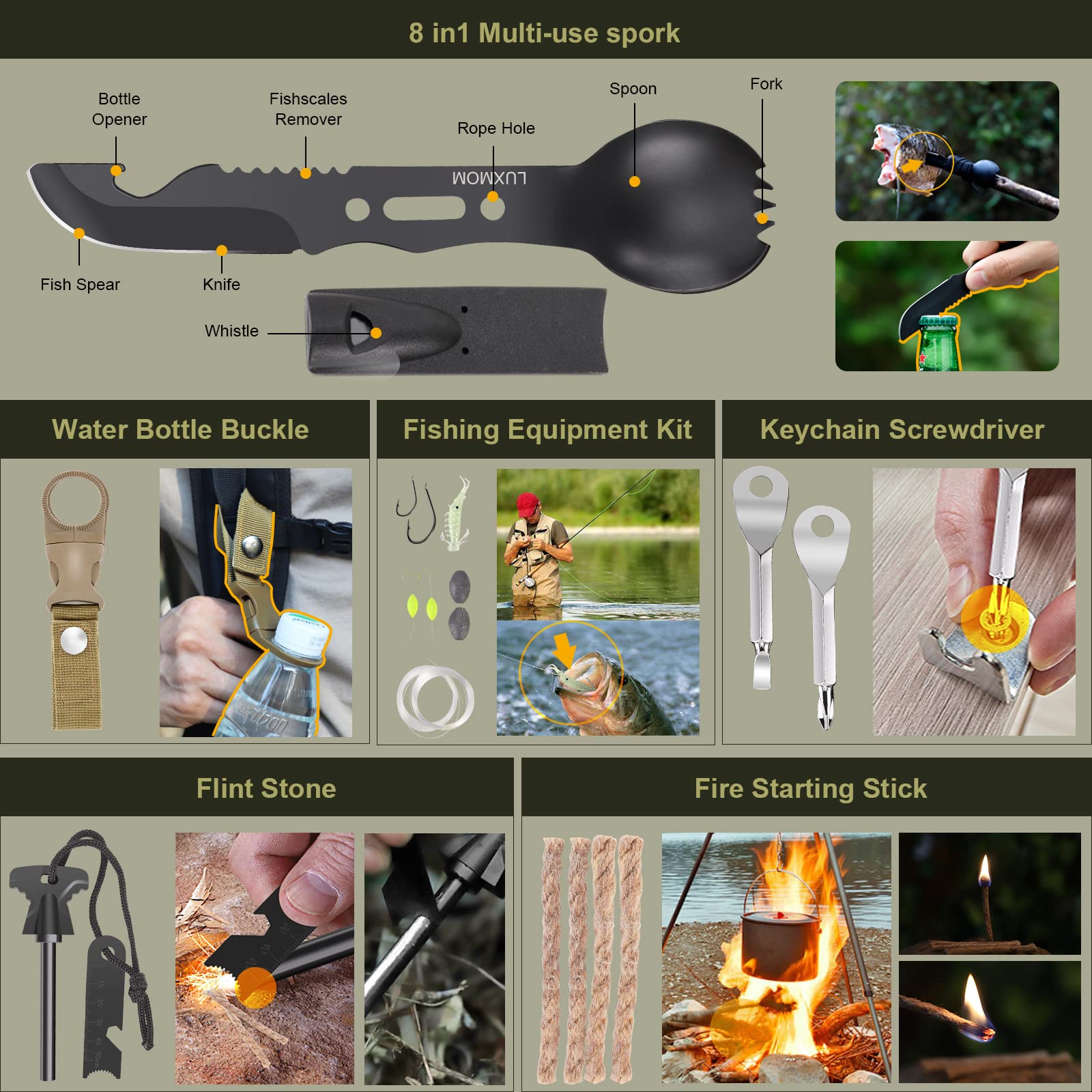 8 in1 Multi-use spork

Bottle Opener

Fishscales Remover

Rope Hole

Spoon

Fork

LUXMOM

Fish Spear

Knife

Whistle

Water Bottle Buckle

Fishing Equipment Kit

Keychain Screwdriver

Flint Stone

Fire Starting Stick