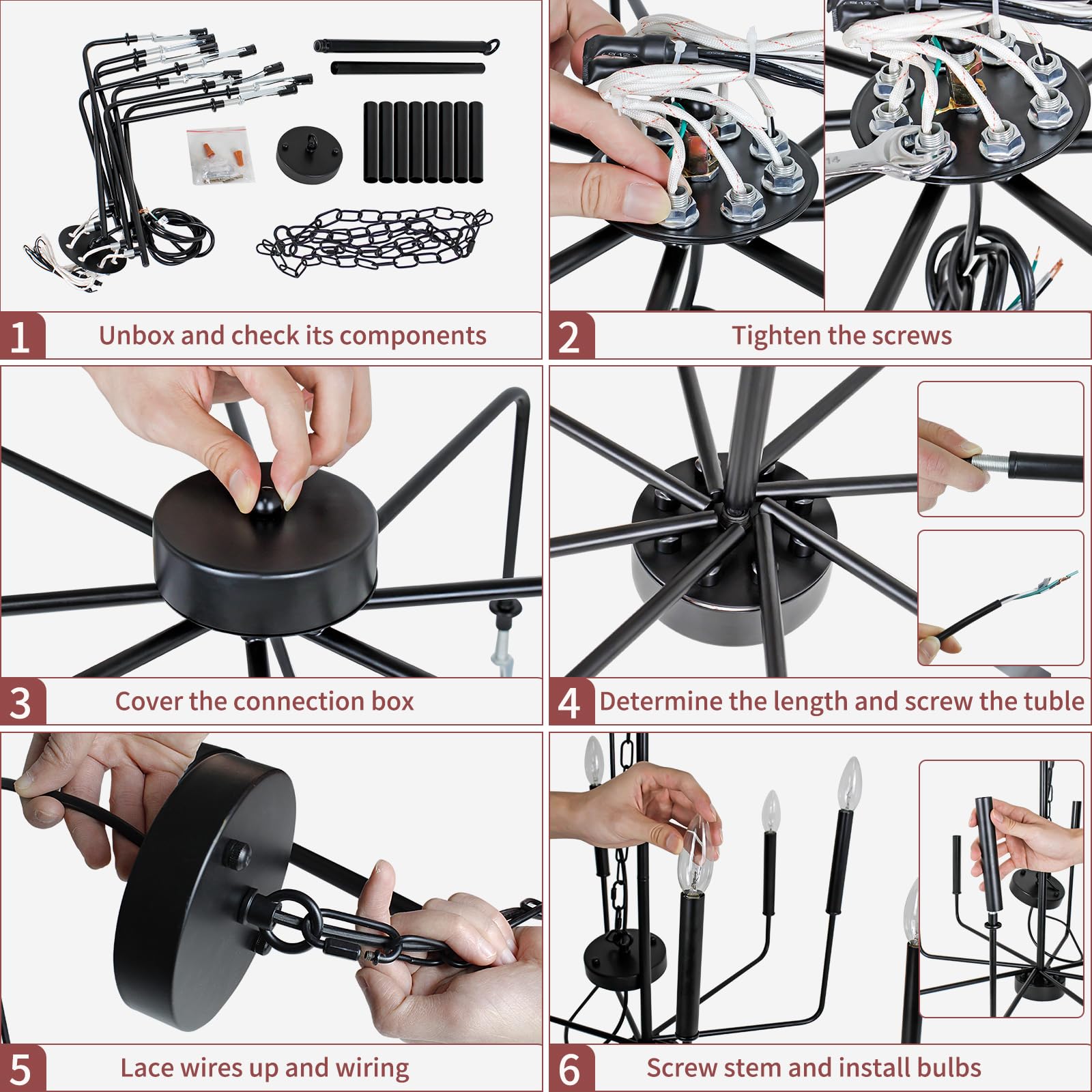 1 Unbox and check its components

2 Tighten the screws

3 Cover the connection box

4 Determine the length and screw the tuble

5 Lace wires up and wiring

6 Screw stem and install bulbs