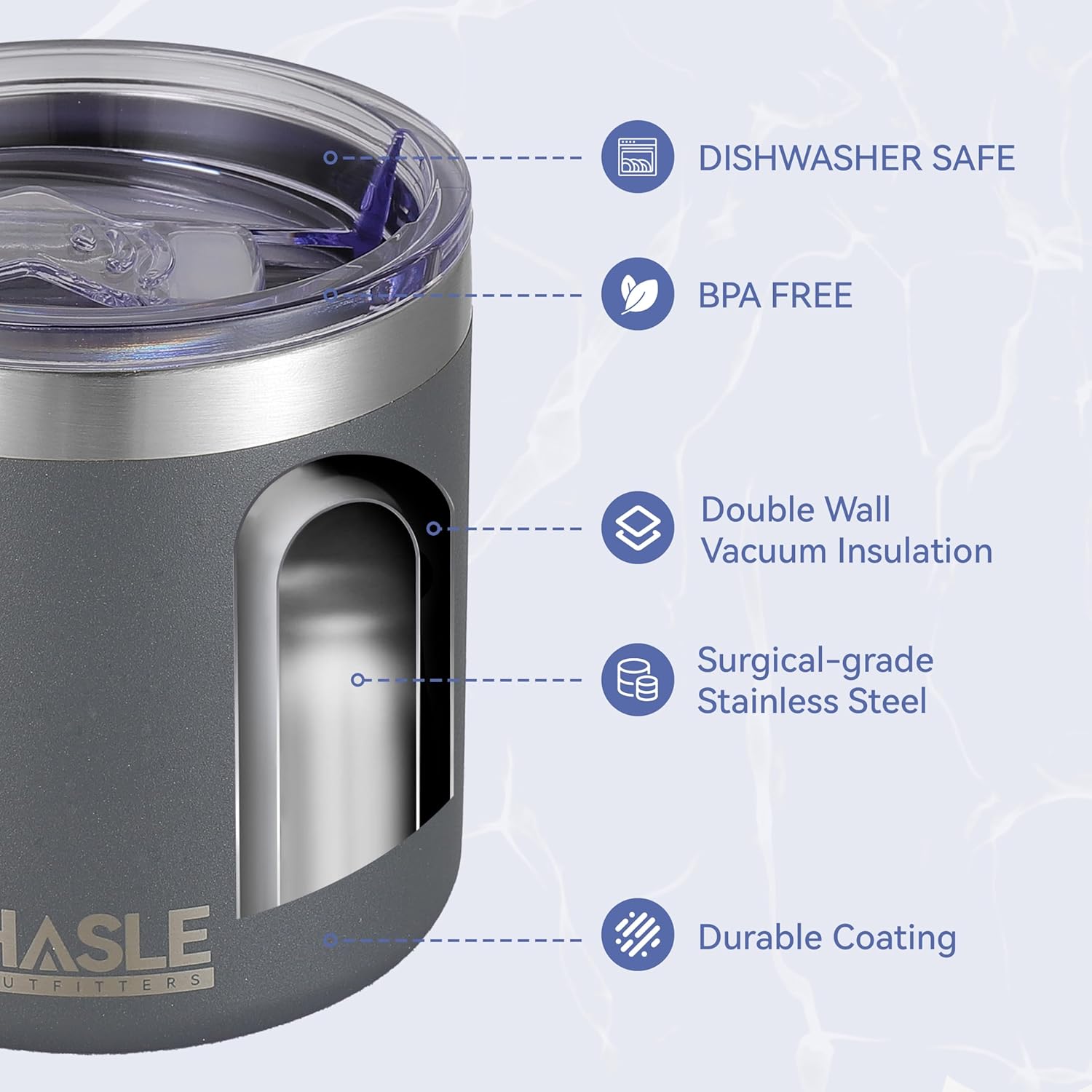 DISHWASHER SAFE

BPA FREE

Double Wall Vacuum Insulation

Surgical-grade Stainless Steel

Durable Coating

HASLE
UTFITTERS