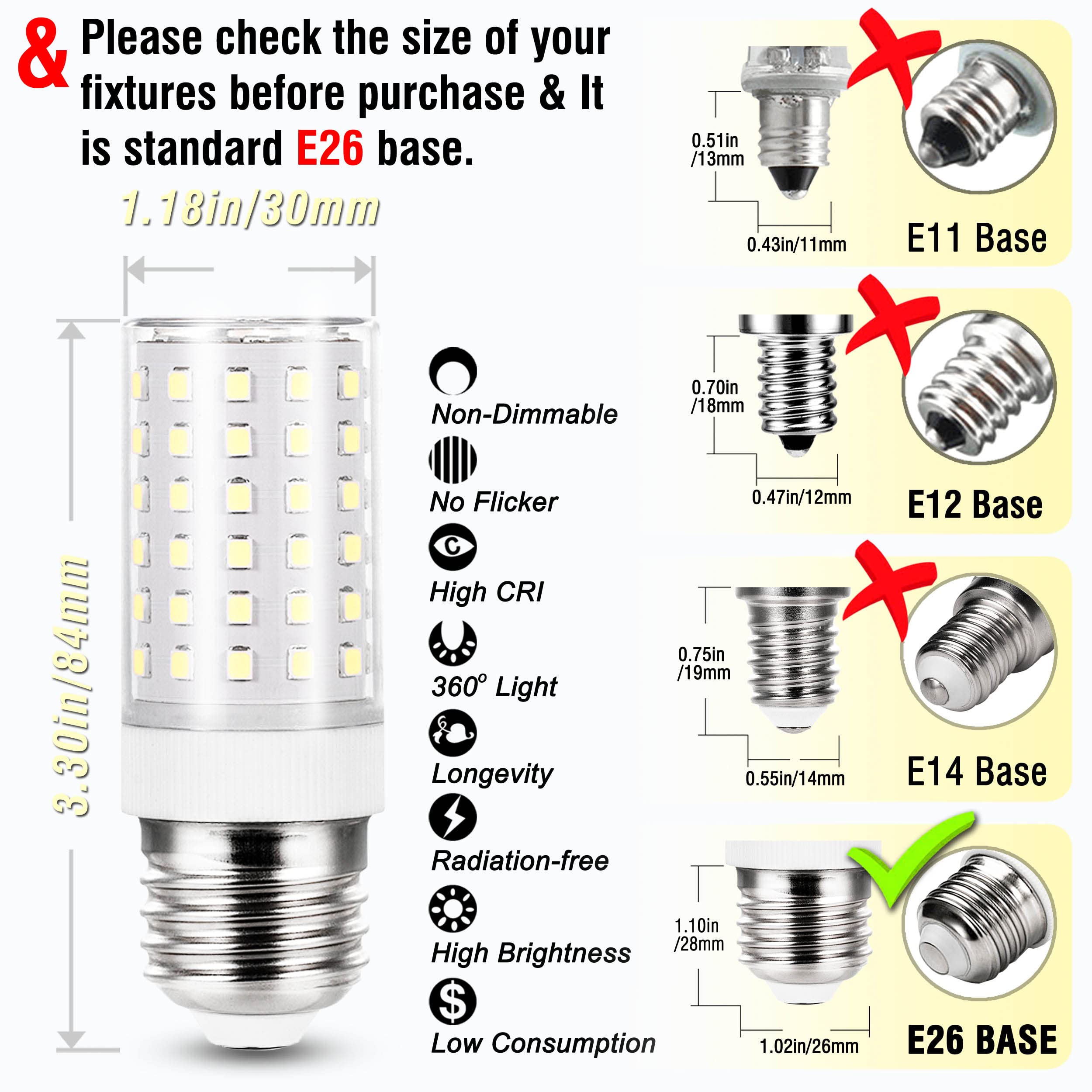 & Please check the size of your fixtures before purchase & It is standard E26 base.

1.18in/30mm

3.30in/84mm

Non-Dimmable

No Flicker

High CRI

360° Light

Longevity

Radiation-free

High Brightness

Low Consumption

0.51in /13mm

0.43in/11mm

E11 Base

0.70in /18mm

0.47in/12mm

E12 Base

0.75in /19mm

0.55in/14mm

E14 Base

1.10in /28mm

1.02in/26mm

E26 BASE