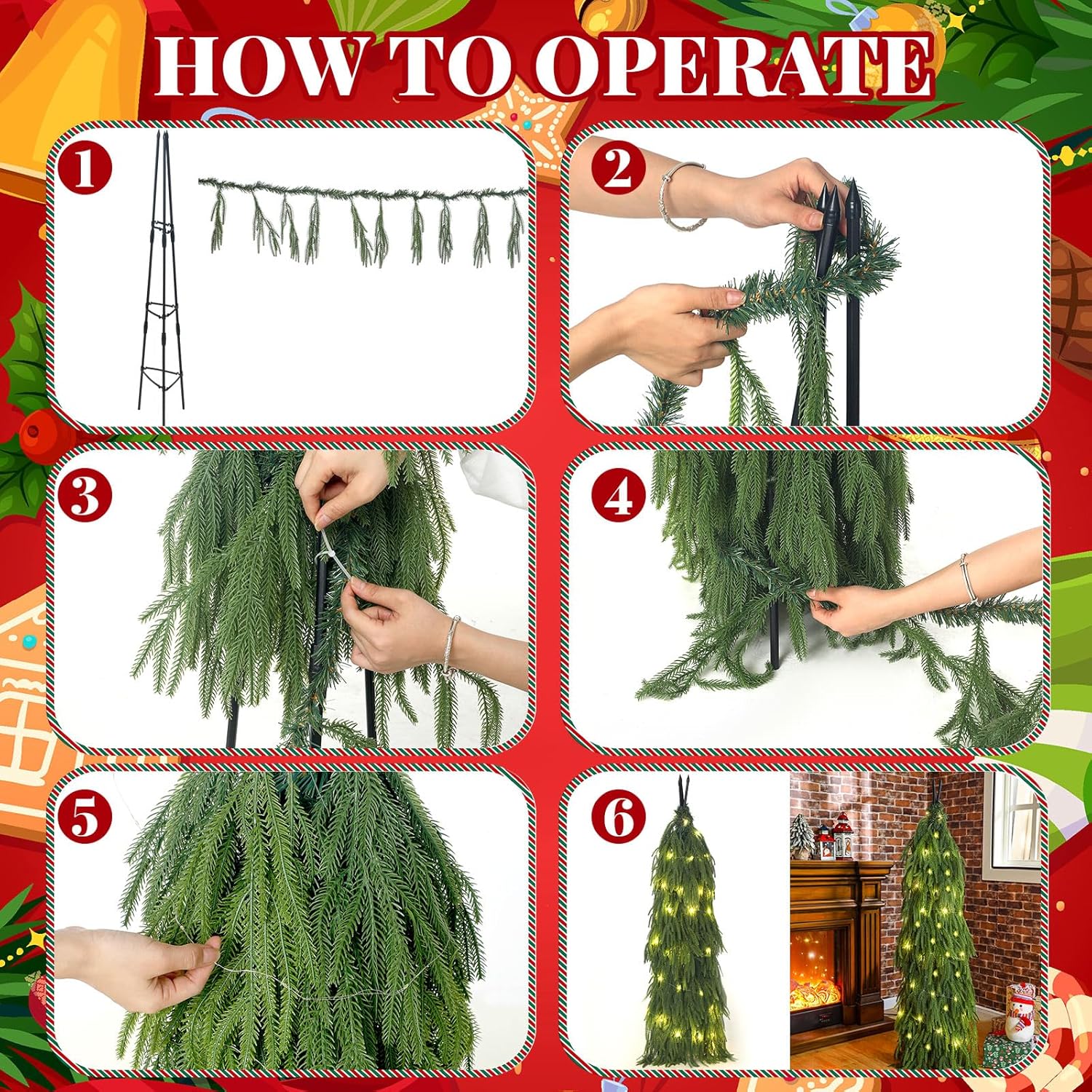 HOW TO OPERATE

1

2

3

4

5

6