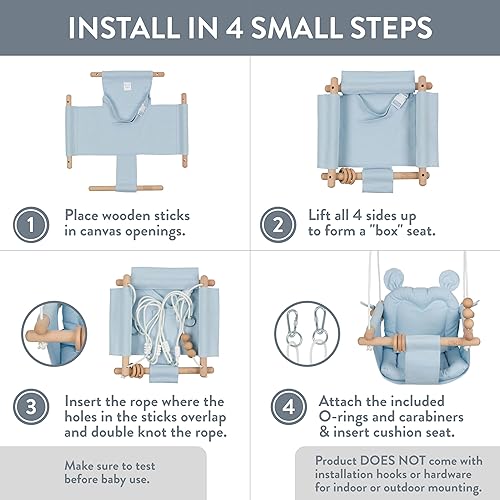 INSTALL IN 4 SMALL STEPS

1 Place wooden sticks in canvas openings.

2 Lift all 4 sides up to form a "box" seat.

3 Insert the rope where the holes in the sticks overlap and double knot the rope.

4 Attach the included O-rings and carabiners & insert cushion seat.

Make sure to test before baby use.

Product DOES NOT come with installation hooks or hardware for indoor or outdoor mounting.