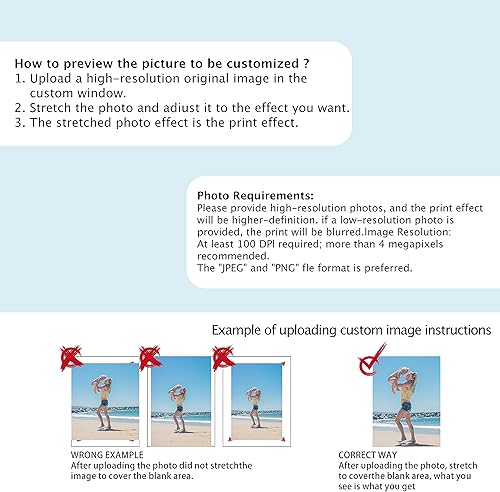 How to preview the picture to be customized ?
1. Upload a high-resolution original image in the custom window.
2. Stretch the photo and adiust it to the effect you want.
3. The stretched photo effect is the print effect.

Photo Requirements:
Please provide high-resolution photos, and the print effect will be higher-definition. if a low-resolution photo is provided, the print will be blurred.Image Resolution:
At least 100 DPI required; more than 4 megapixels recommended.
The "JPEG" and "PNG" fle format is preferred.

Example of uploading custom image instructions

WRONG EXAMPLE
After uploading the photo did not stretchthe image to cover the blank area.

CORRECT WAY
After uploading the photo, stretch to coverthe blank area, what you see is what you get