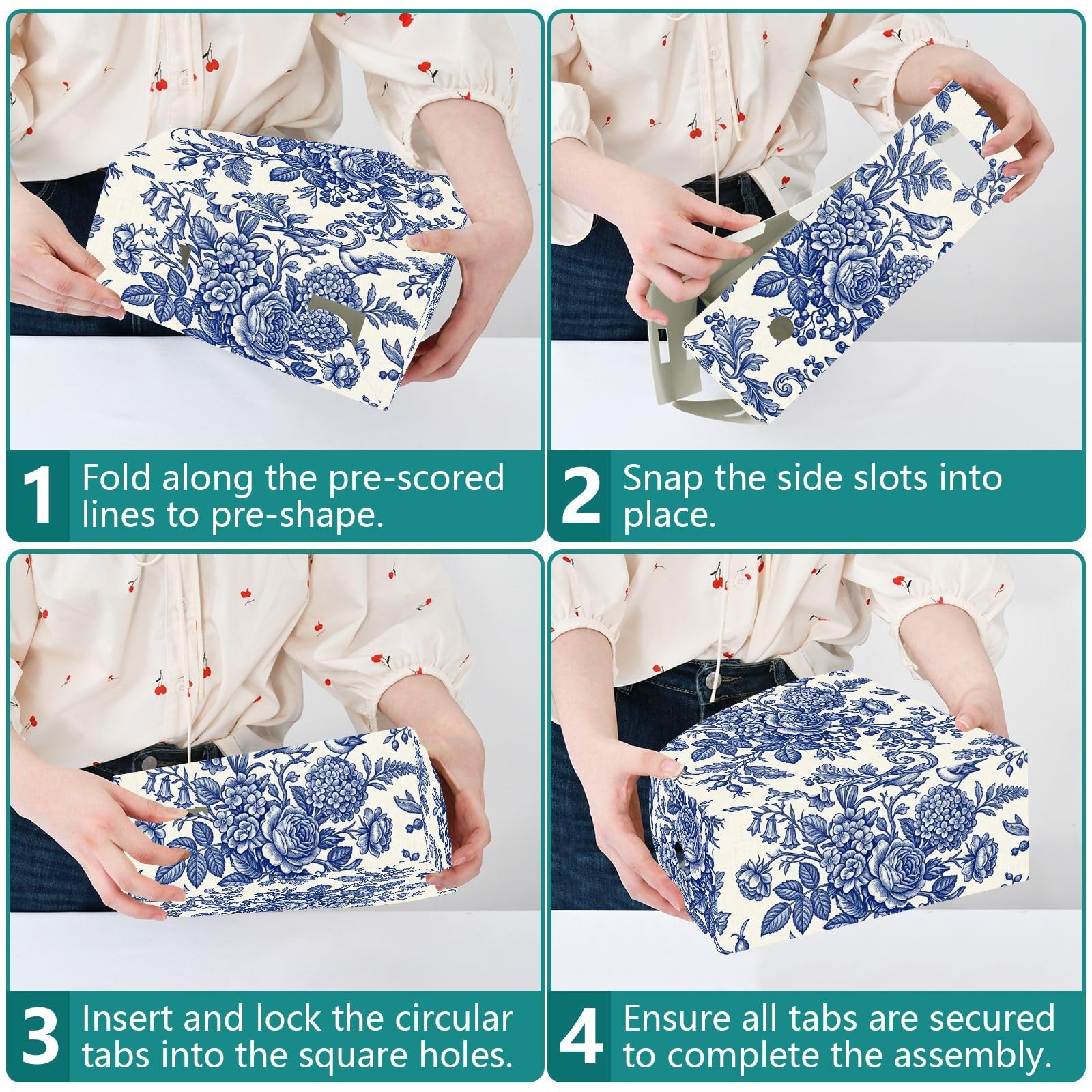 1 Fold along the pre-scored lines to pre-shape.

2 Snap the side slots into place.

3 Insert and lock the circular tabs into the square holes.

4 Ensure all tabs are secured to complete the assembly.