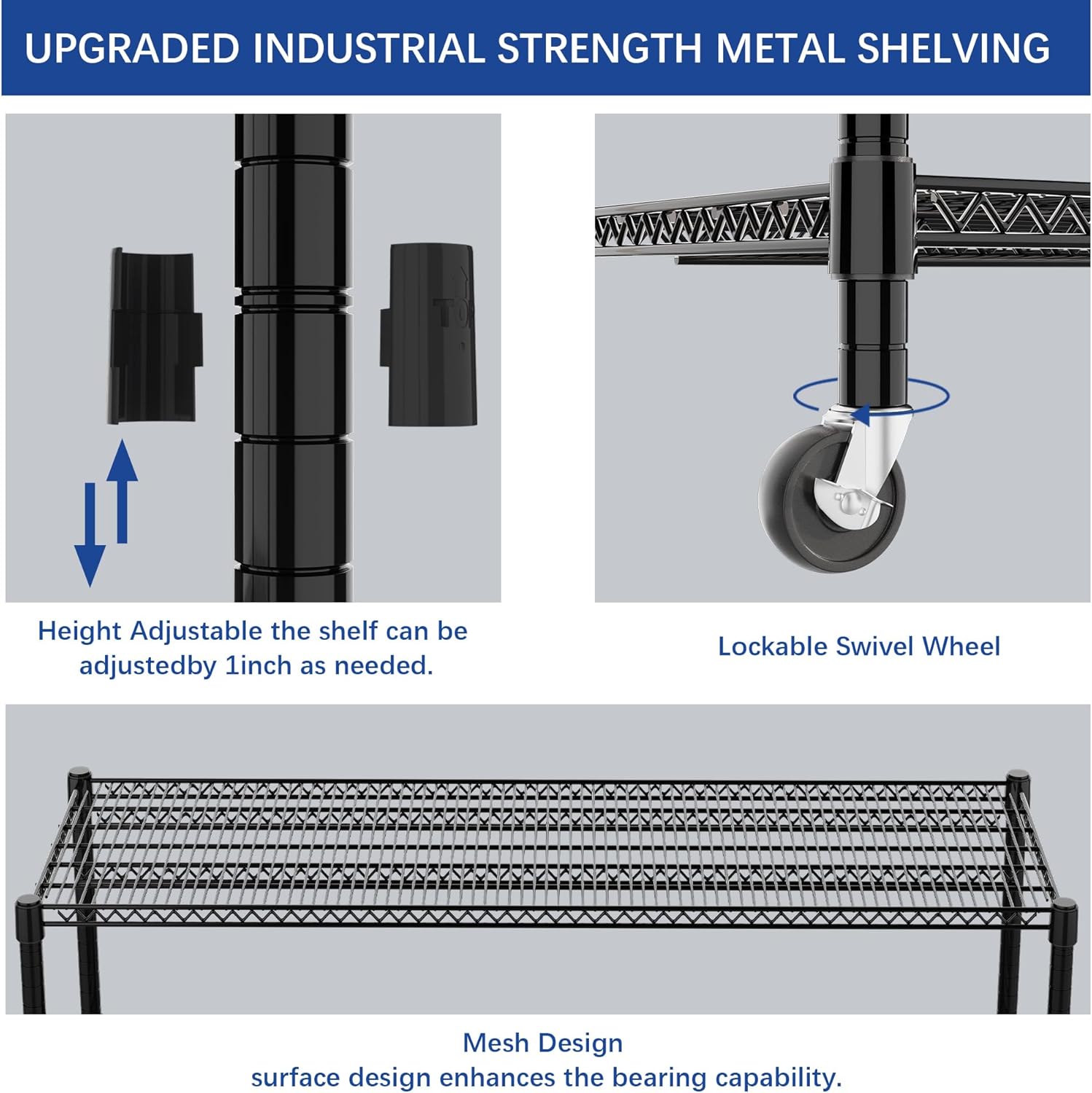 UPGRADED INDUSTRIAL STRENGTH METAL SHELVING

Height Adjustable the shelf can be adjustedby 1inch as needed.

Lockable Swivel Wheel

Mesh Design
surface design enhances the bearing capability.