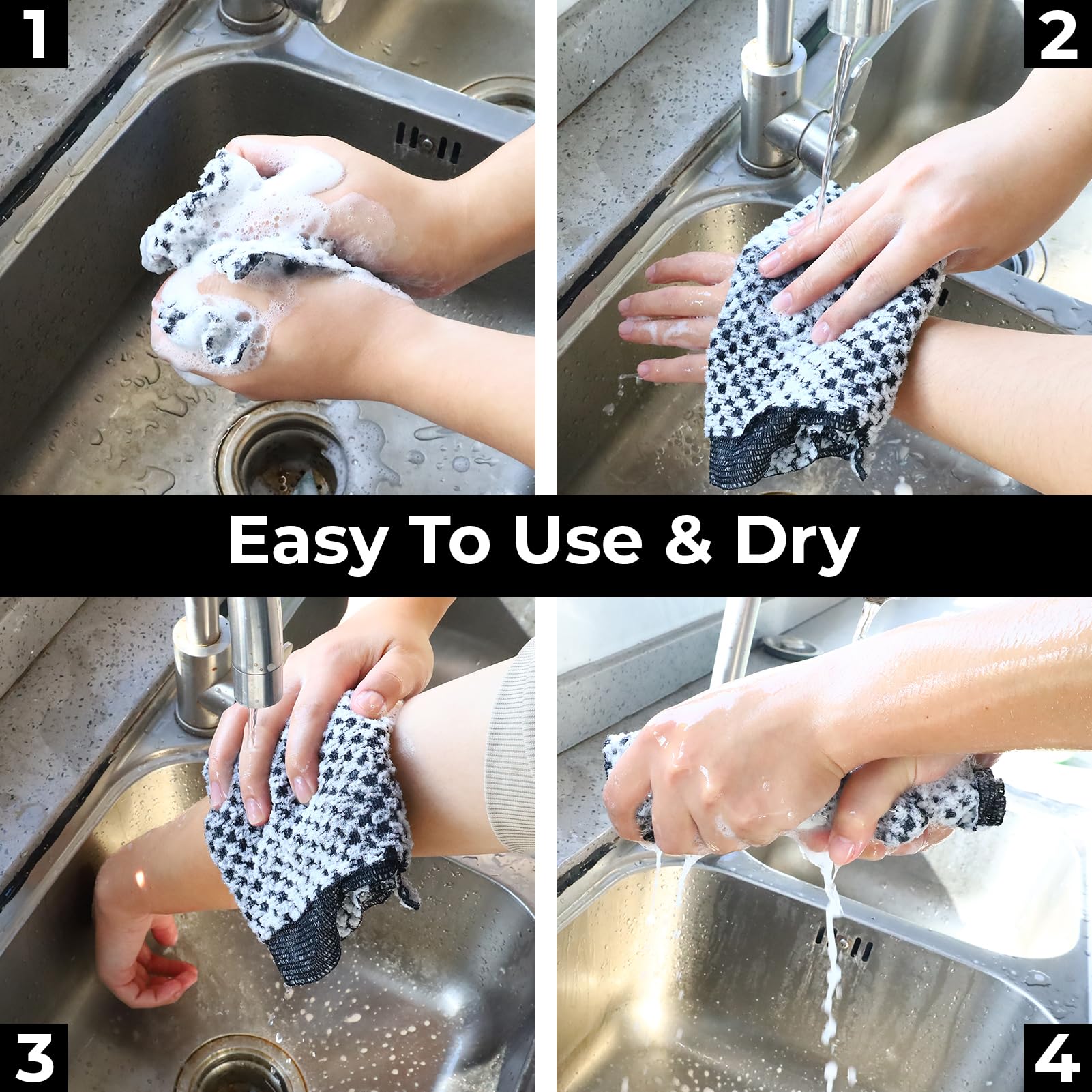 1

2

Easy To Use & Dry

3

4