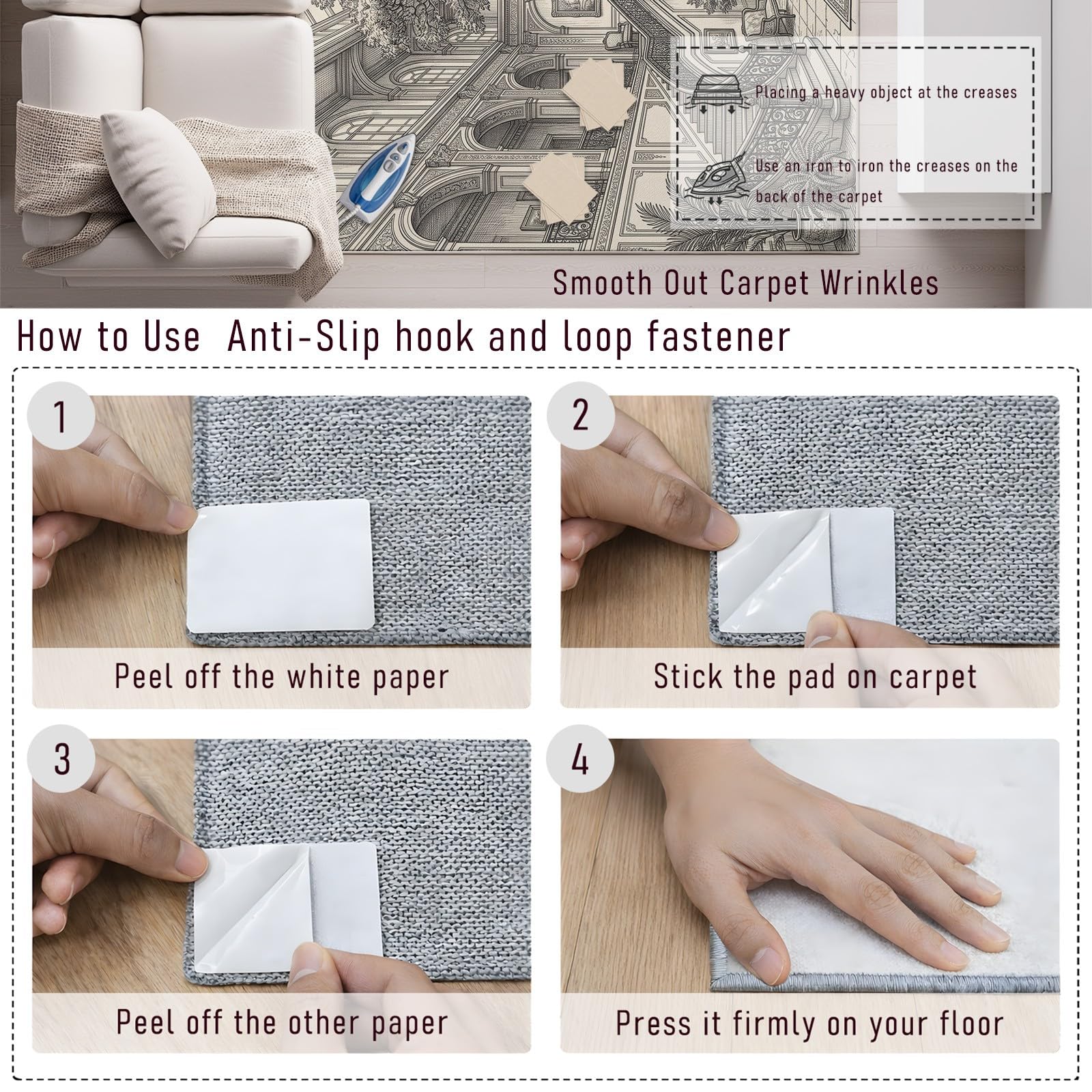 Placing a heavy object at the creases

Use an iron to iron the creases on the back of the carpet

Smooth Out Carpet Wrinkles

How to Use Anti-Slip hook and loop fastener

1

Peel off the white paper

2

Stick the pad on carpet

3

Peel off the other paper

4

Press it firmly on your floor