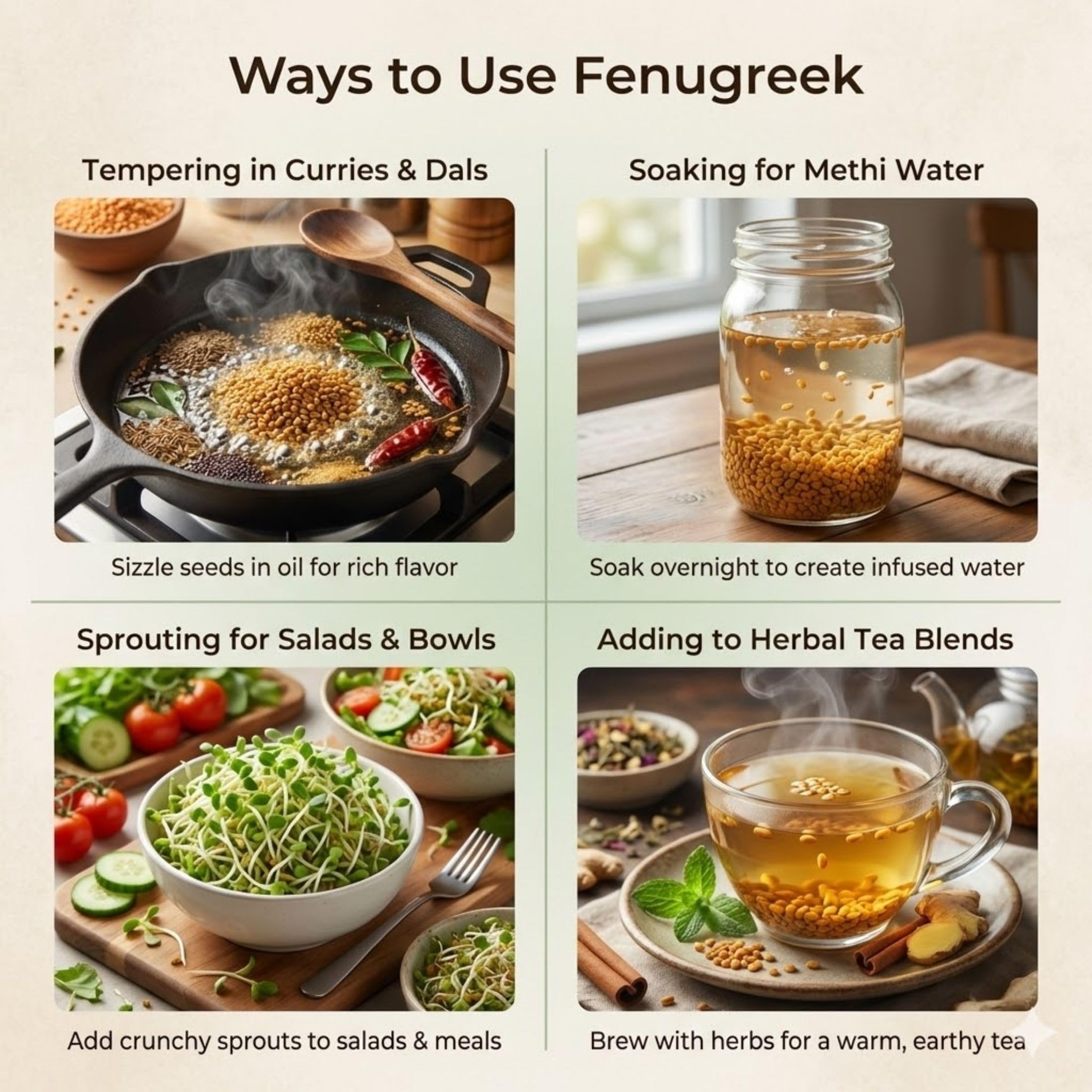 Ways to Use Fenugreek

Tempering in Curries & Dals

Sizzle seeds in oil for rich flavor

Soaking for Methi Water

Soak overnight to create infused water

Sprouting for Salads & Bowls

Add crunchy sprouts to salads & meals

Adding to Herbal Tea Blends

Brew with herbs for a warm, earthy tea