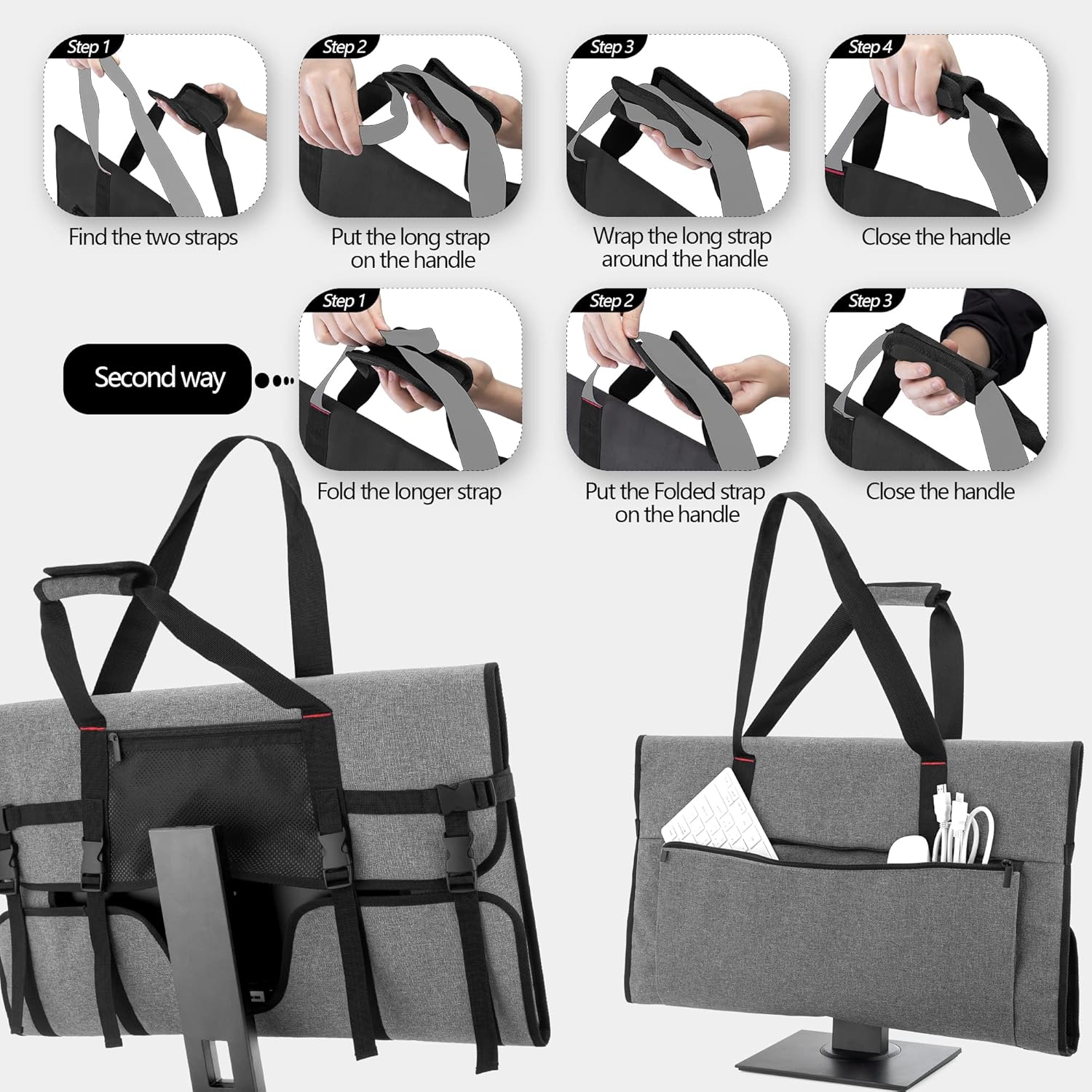 Step 1
Find the two straps

Step 2
Put the long strap on the handle

Step 3
Wrap the long strap around the handle

Step 4
Close the handle

Second way

Step 1
Fold the longer strap

Step 2
Put the Folded strap on the handle

Step 3
Close the handle