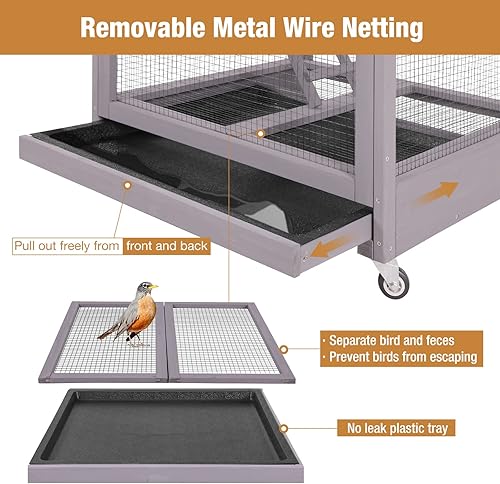 Removable Metal Wire Netting

Pull out freely from front and back

· Separate bird and feces
· Prevent birds from escaping

No leak plastic tray