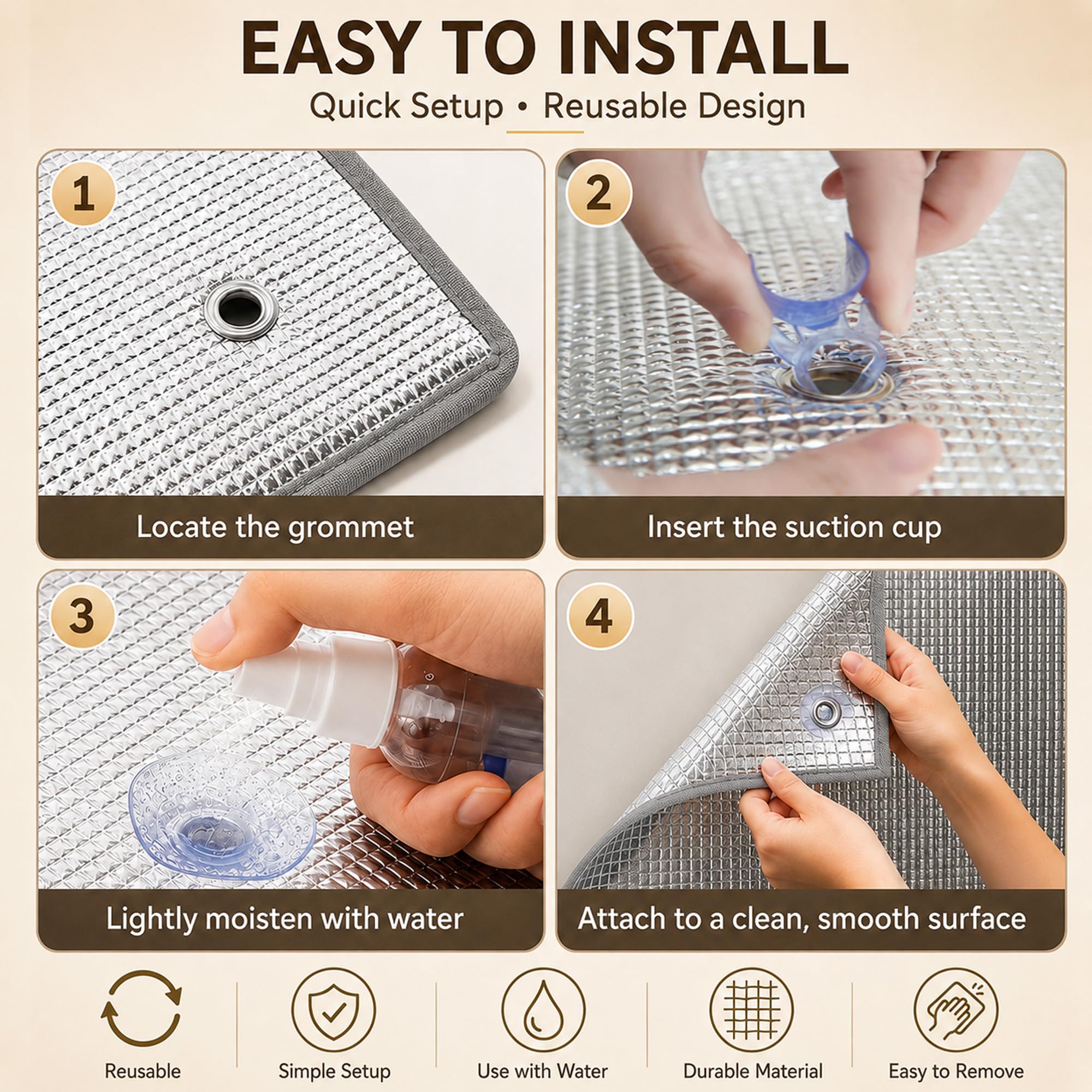 EASY TO INSTALL

Quick Setup • Reusable Design

1

Locate the grommet

2

Insert the suction cup

3

Lightly moisten with water

4

Attach to a clean, smooth surface

Reusable

Simple Setup

Use with Water

Durable Material

Easy to Remove