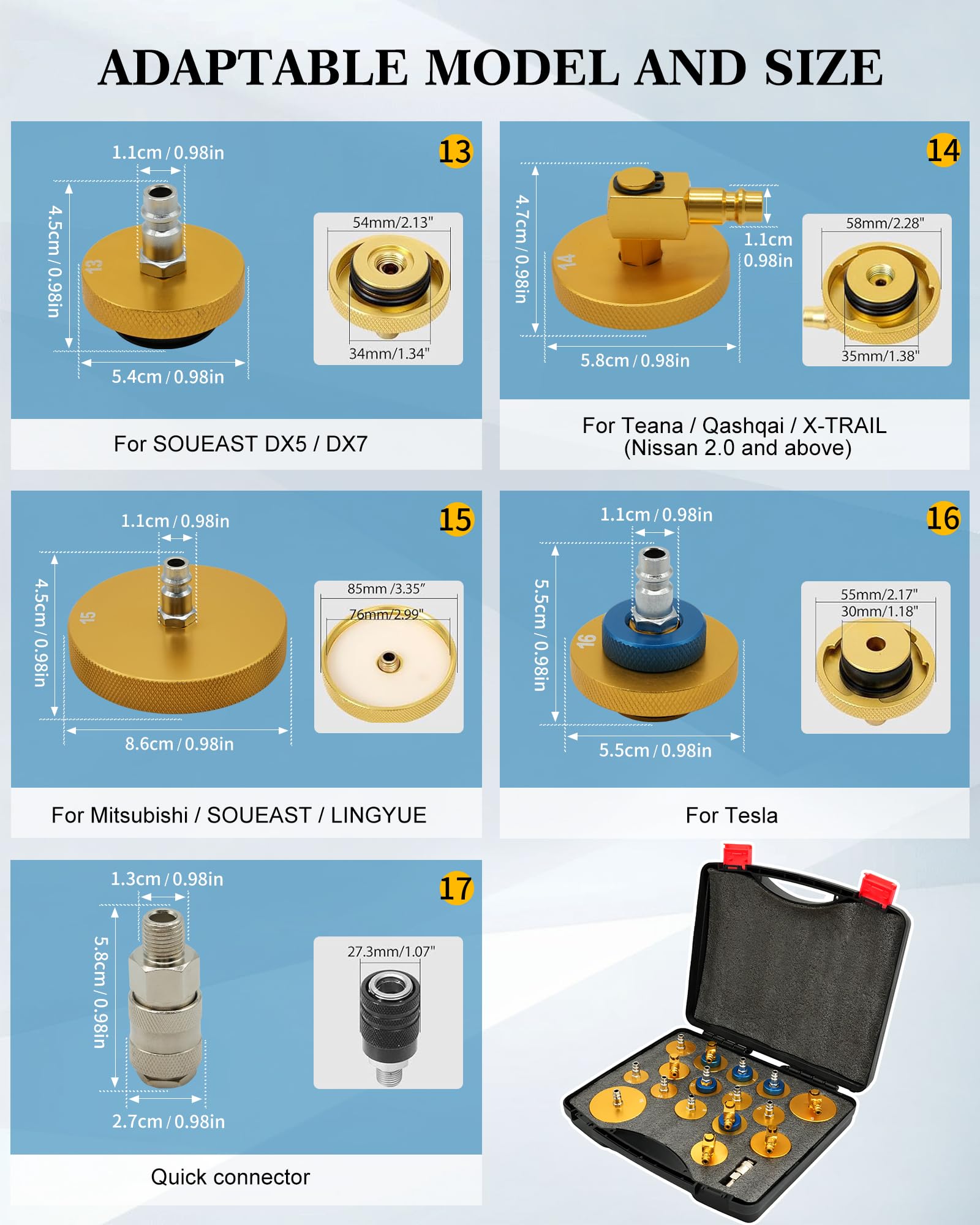 ADAPTABLE MODEL AND SIZE

13
1.1cm / 0.98in
4.5cm / 0.98in
13
5.4cm / 0.98in
54mm/2.13"
34mm/1.34"
For SOUEAST DX5 / DX7

14
4.7cm / 0.98in
14
1.1cm
0.98in
5.8cm / 0.98in
58mm/2.28"
35mm/1.38"
For Teana / Qashqai / X-TRAIL
(Nissan 2.0 and above)

15
1.1cm / 0.98in
4.5cm / 0.98in
15
8.6cm / 0.98in
85mm /3.35"
76mm/2.99"
For Mitsubishi / SOUEAST / LINGYUE

16
1.1cm / 0.98in
5.5cm / 0.98in
16
5.5cm / 0.98in
55mm/2.17"
30mm/1.18"
For Tesla

17
1.3cm / 0.98in
5.8cm / 0.98in
2.7cm / 0.98in
27.3mm/1.07"
Quick connector