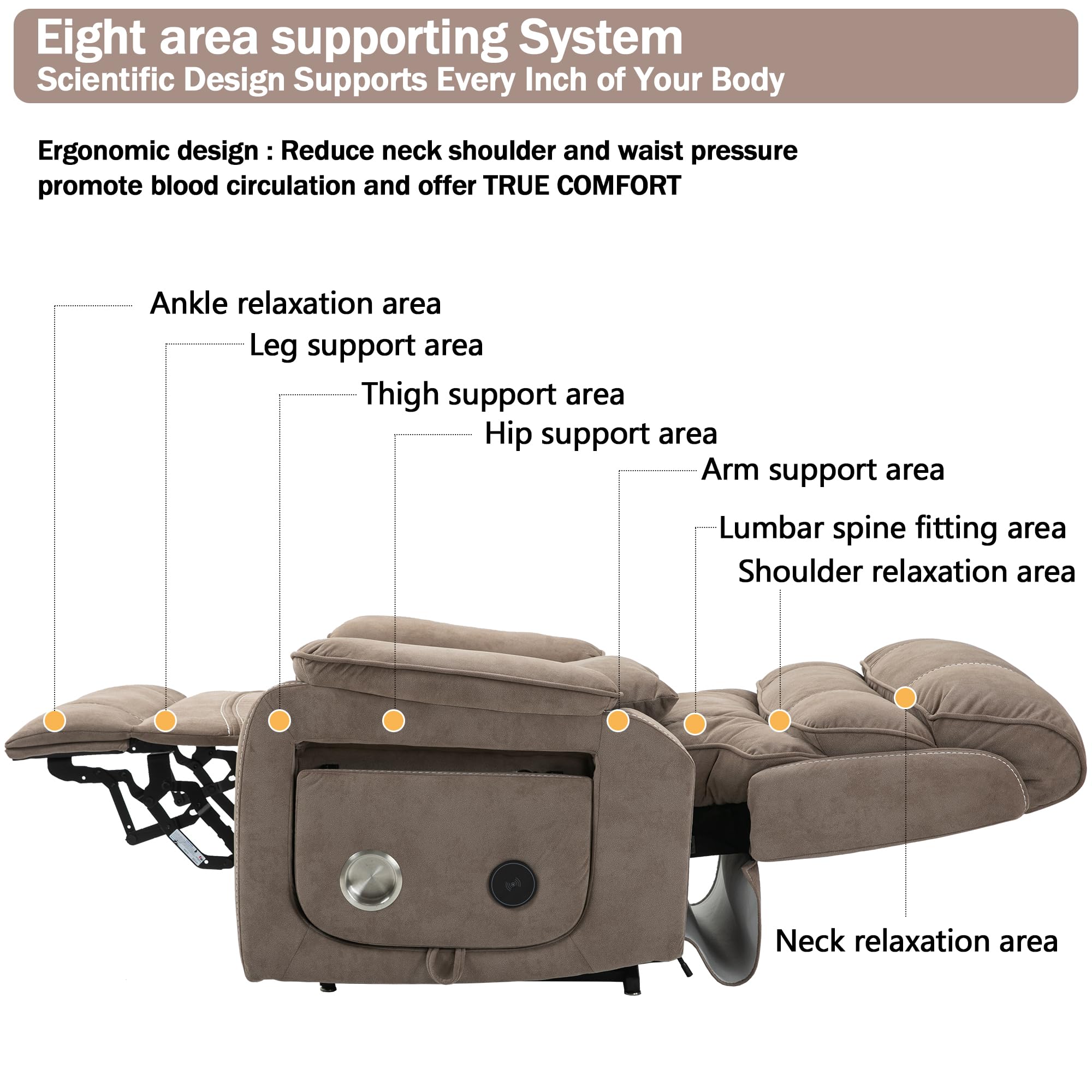 Eight area supporting System
Scientific Design Supports Every Inch of Your Body

Ergonomic design : Reduce neck shoulder and waist pressure promote blood circulation and offer TRUE COMFORT

Ankle relaxation area
Leg support area
Thigh support area
Hip support area
Arm support area
Lumbar spine fitting area
Shoulder relaxation area
Neck relaxation area