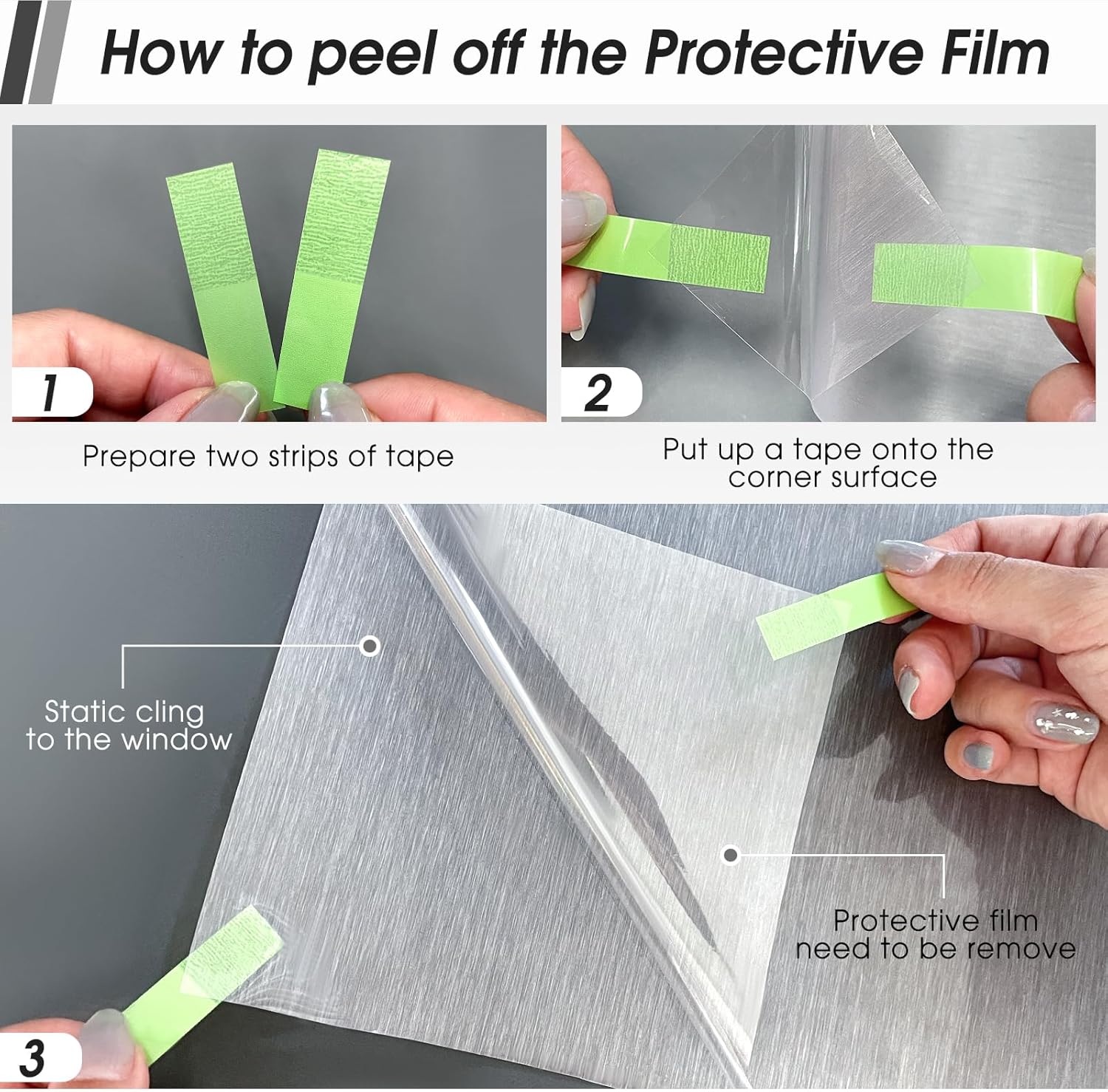 How to peel off the Protective Film

1

Prepare two strips of tape

2

Put up a tape onto the corner surface

Static cling to the window

Protective film need to be remove

3