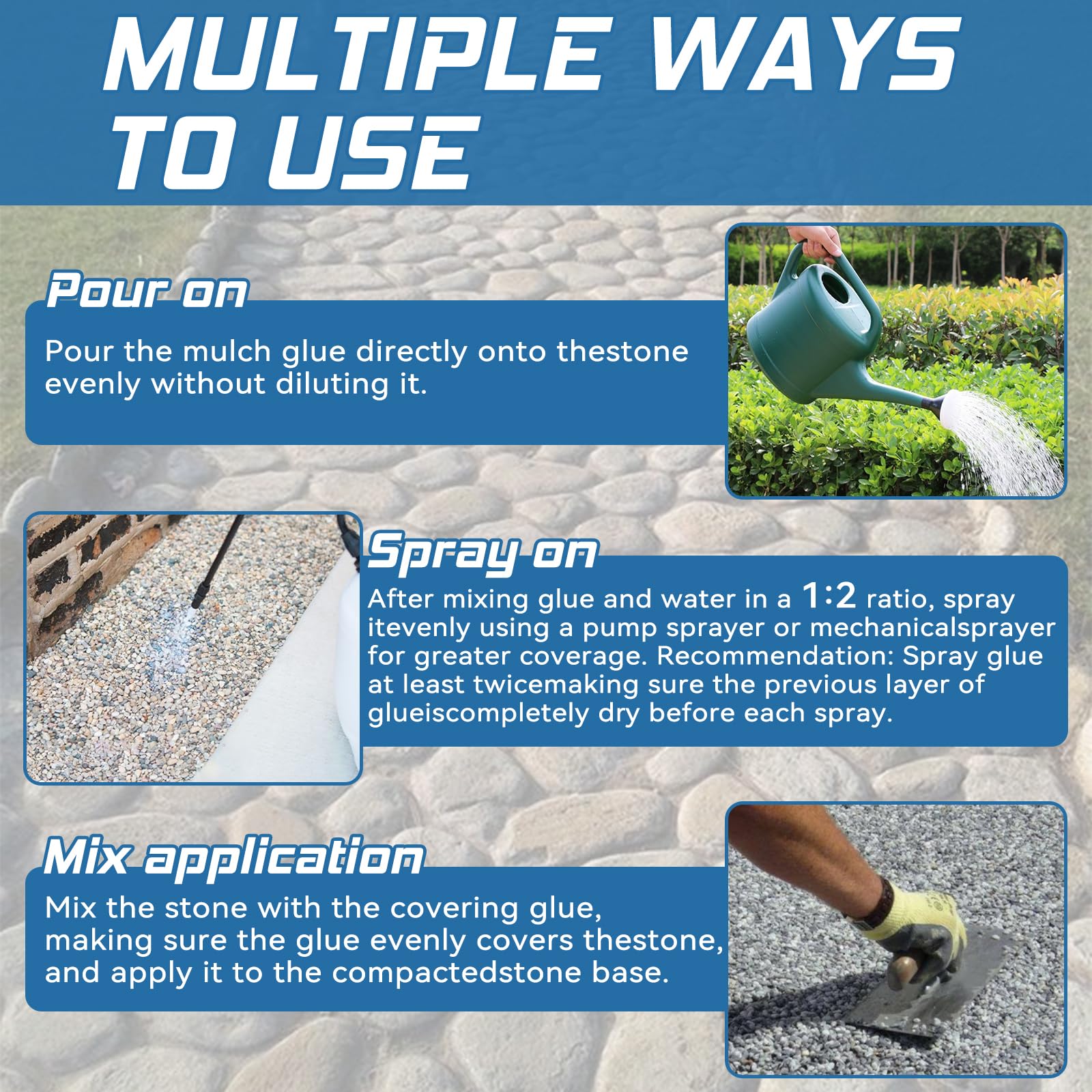 MULTIPLE WAYS TO USE

Pour on

Pour the mulch glue directly onto thestone evenly without diluting it.

Spray on

After mixing glue and water in a 1:2 ratio, spray itevenly using a pump sprayer or mechanicalsprayer for greater coverage. Recommendation: Spray glue at least twicemaking sure the previous layer of glueiscompletely dry before each spray.

Mix application

Mix the stone with the covering glue, making sure the glue evenly covers thestone, and apply it to the compactedstone base.