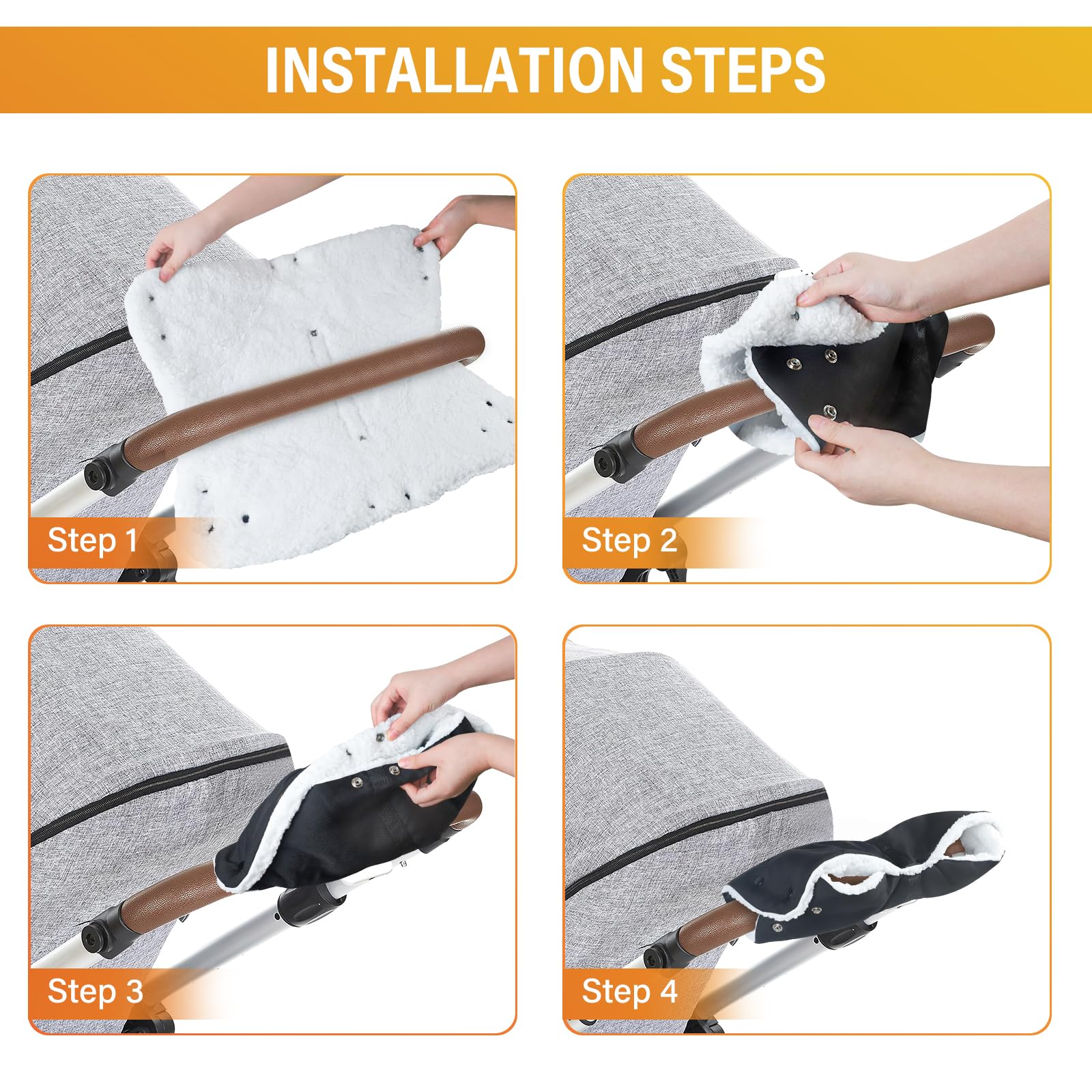 INSTALLATION STEPS

Step 1

Step 2

Step 3

Step 4