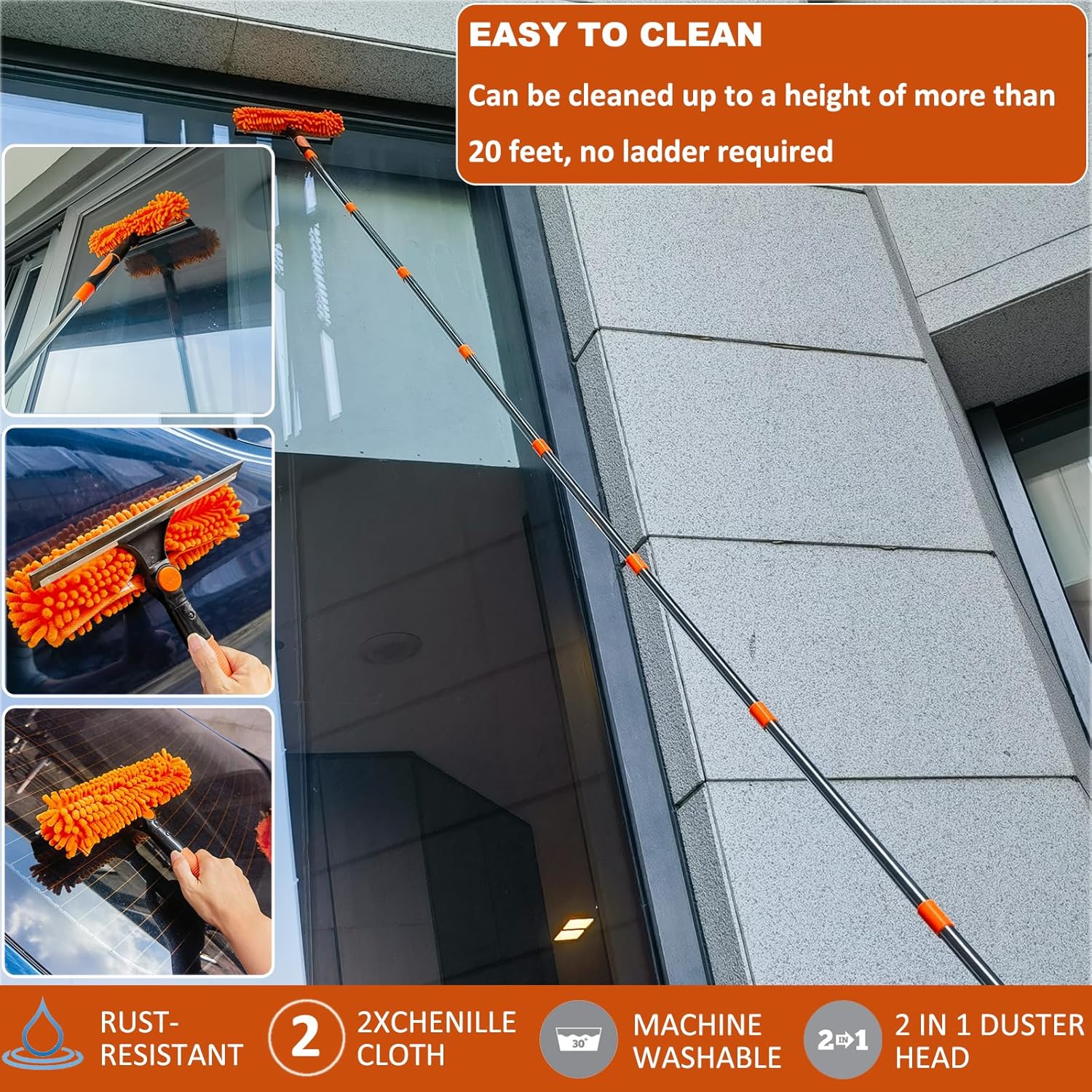 EASY TO CLEAN

Can be cleaned up to a height of more than 20 feet, no ladder required

RUST-RESISTANT

2

2XCHENILLE CLOTH

30°

MACHINE WASHABLE

2 IN 1

2 IN 1 DUSTER HEAD