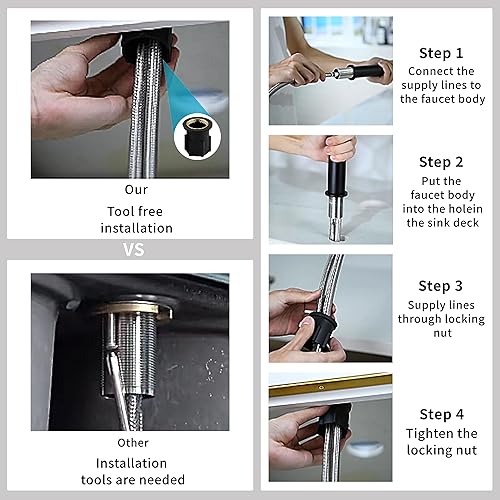 Our

Tool free installation

VS

Other

Installation tools are needed

Step 1
Connect the supply lines to the faucet body

Step 2
Put the faucet body into the holein the sink deck

Step 3
Supply lines through locking nut

Step 4
Tighten the locking nut