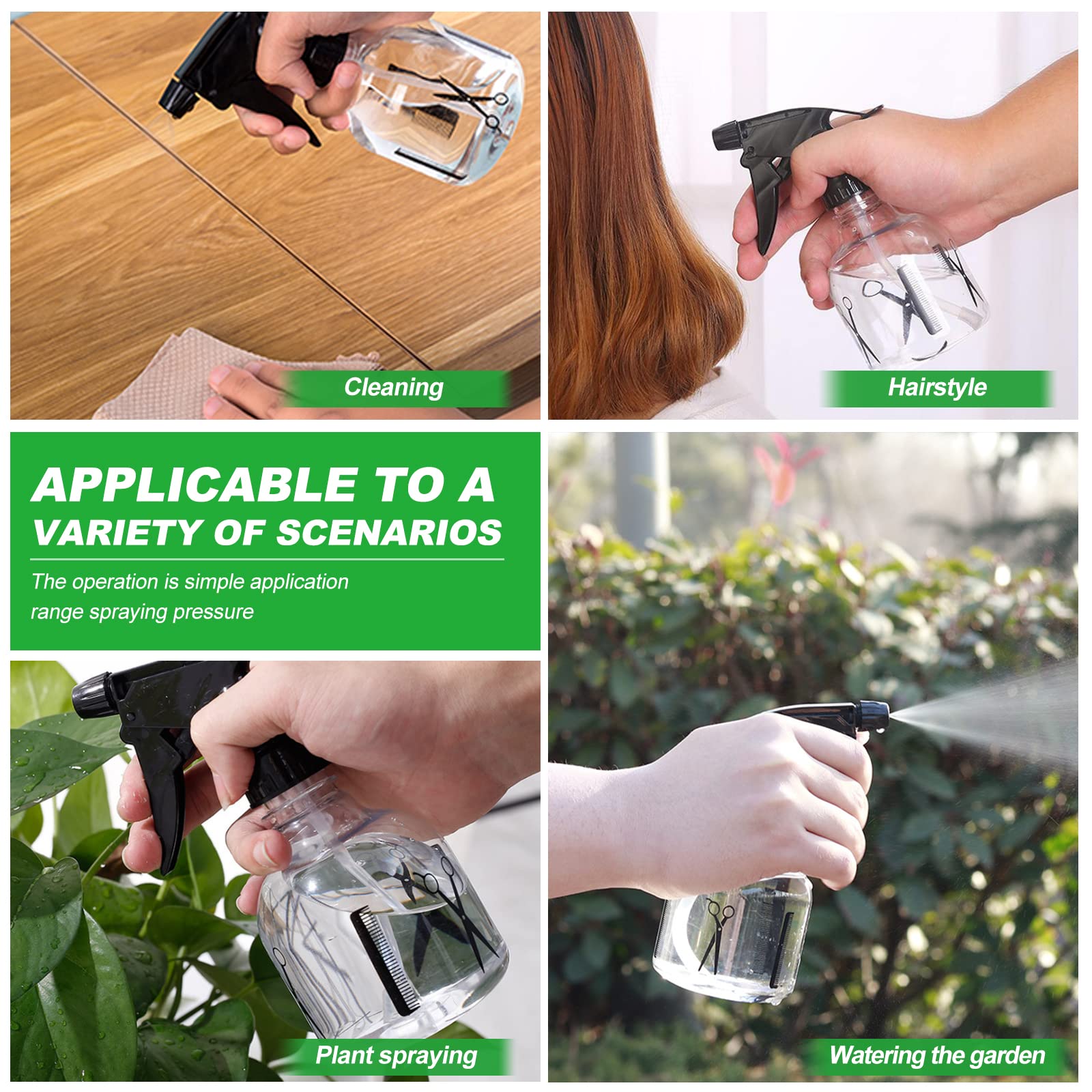 Cleaning

Hairstyle

APPLICABLE TO A VARIETY OF SCENARIOS

The operation is simple application range spraying pressure

Plant spraying

Watering the garden