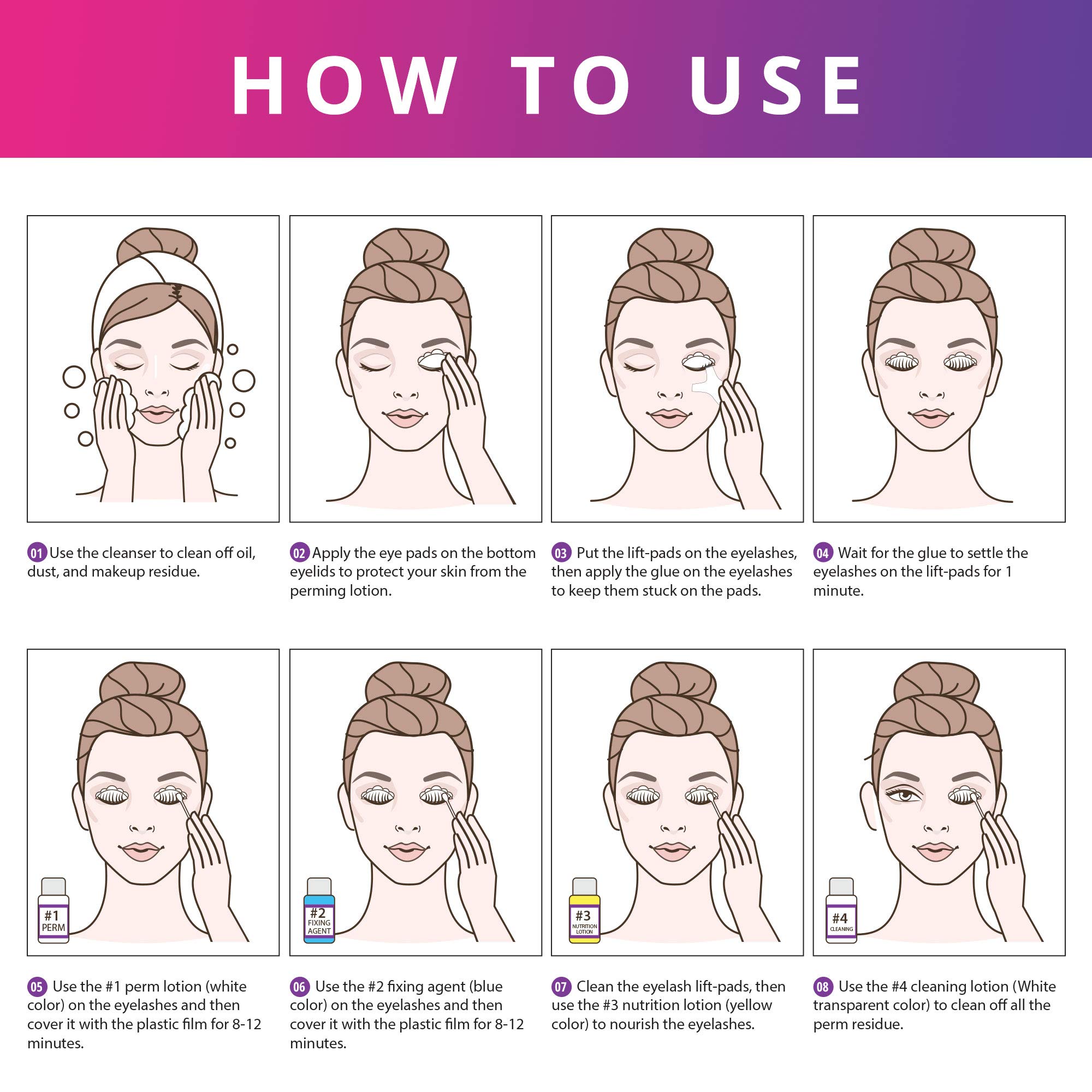 HOW TO USE

01 Use the cleanser to clean off oil, dust, and makeup residue.

02 Apply the eye pads on the bottom eyelids to protect your skin from the perming lotion.

03 Put the lift-pads on the eyelashes, then apply the glue on the eyelashes to keep them stuck on the pads.

04 Wait for the glue to settle the eyelashes on the lift-pads for 1 minute.

#1 PERM

05 Use the #1 perm lotion (white color) on the eyelashes and then cover it with the plastic film for 8-12 minutes.

#2 FIXING AGENT

06 Use the #2 fixing agent (blue color) on the eyelashes and then cover it with the plastic film for 8-12 minutes.

#3 NUTRITION LOTION

07 Clean the eyelash lift-pads, then use the #3 nutrition lotion (yellow color) to nourish the eyelashes.

#4 CLEANING

08 Use the #4 cleaning lotion (White transparent color) to clean off all the perm residue.