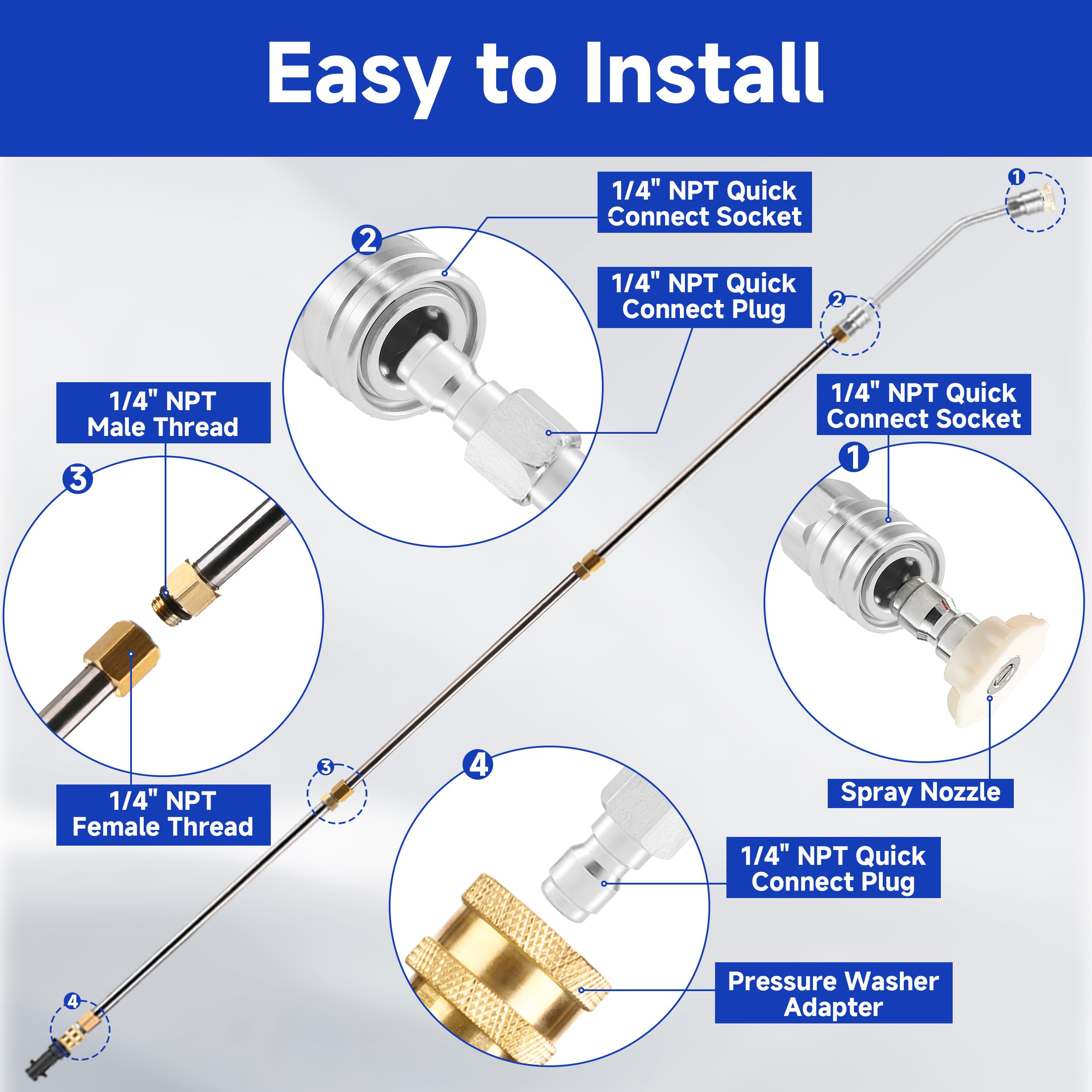 Easy to Install

1

2

1/4" NPT Quick Connect Socket

1/4" NPT Quick Connect Plug

2

1/4" NPT Male Thread

3

1/4" NPT Female Thread

1/4" NPT Quick Connect Socket

1

Spray Nozzle

3

4

1/4" NPT Quick Connect Plug

Pressure Washer Adapter

4