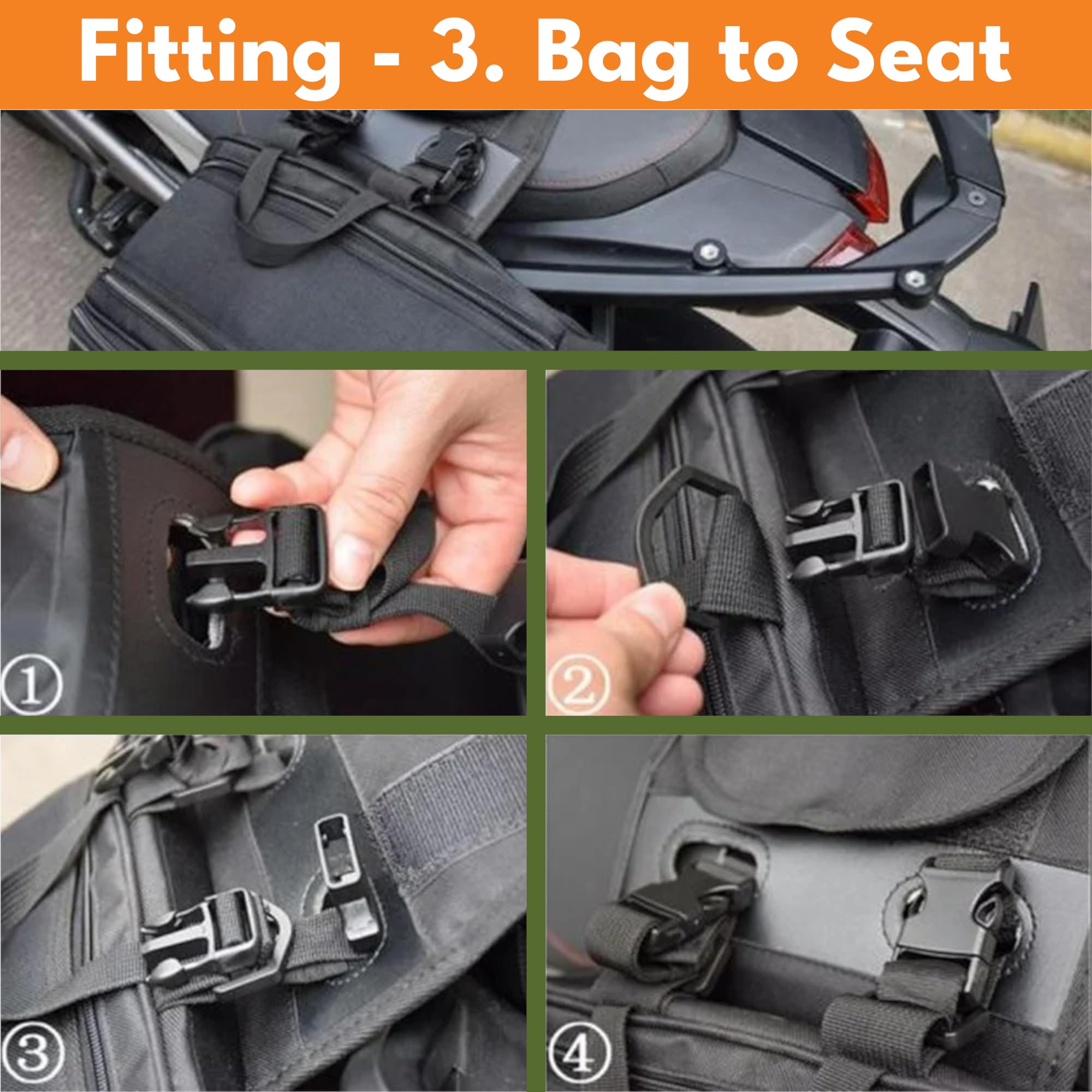 Fitting - 3. Bag to Seat

①

②

③

④