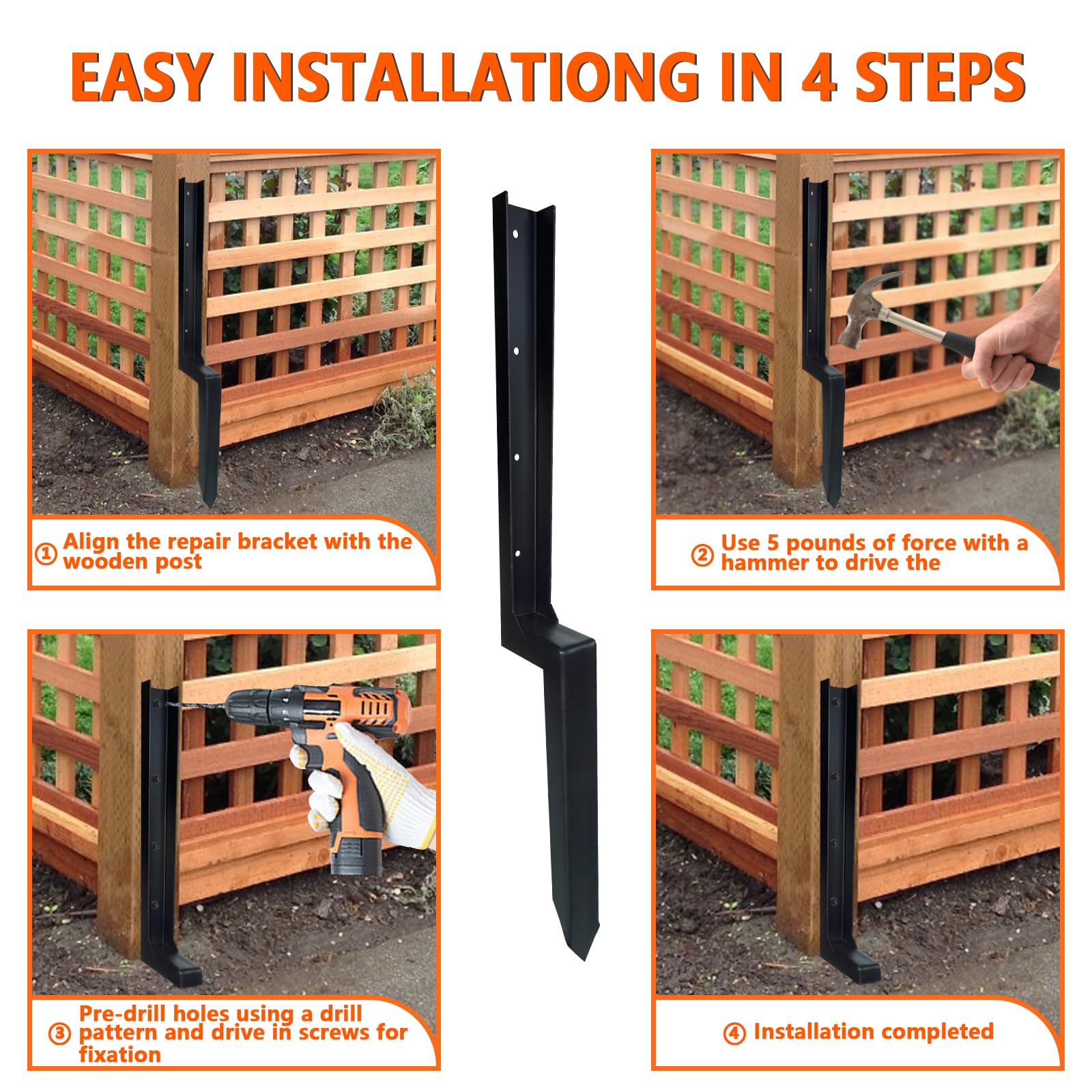 EASY INSTALLATIONG IN 4 STEPS

① Align the repair bracket with the wooden post

② Use 5 pounds of force with a hammer to drive the

③ Pre-drill holes using a drill pattern and drive in screws for fixation

④ Installation completed