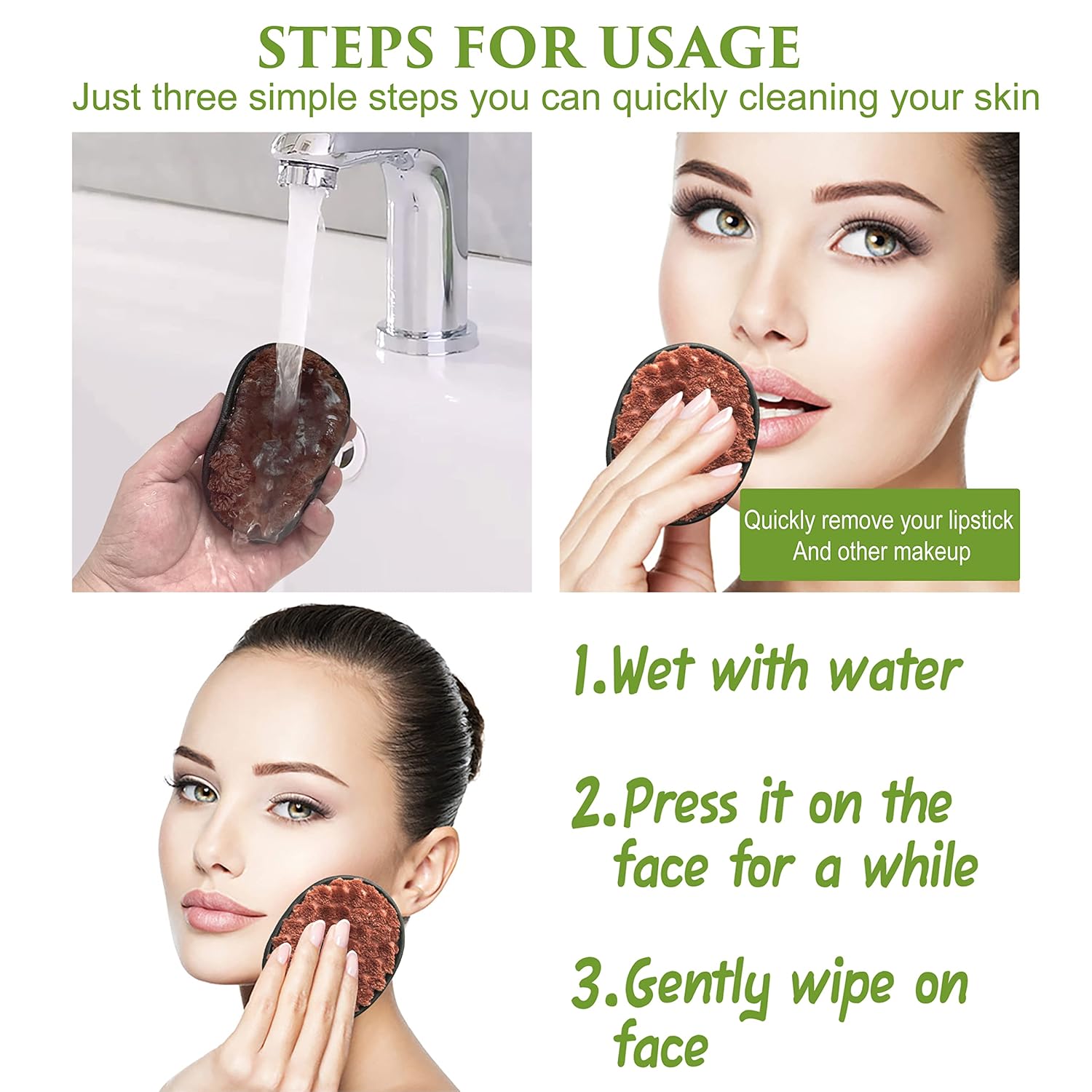 STEPS FOR USAGE
Just three simple steps you can quickly cleaning your skin

Quickly remove your lipstick
And other makeup

1.Wet with water

2.Press it on the face for a while

3.Gently wipe on face